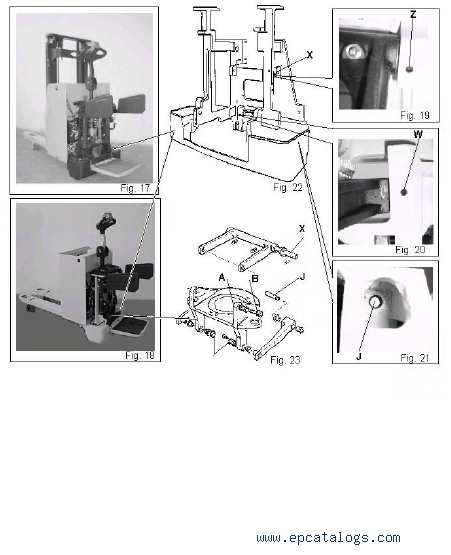 Fig. 17

X

Fig. 22

Z

Fig. 19

W

Fig. 20

Fig. 18

X

A B J

Fig. 23

J

Fig. 21

www.epcatalogs.com