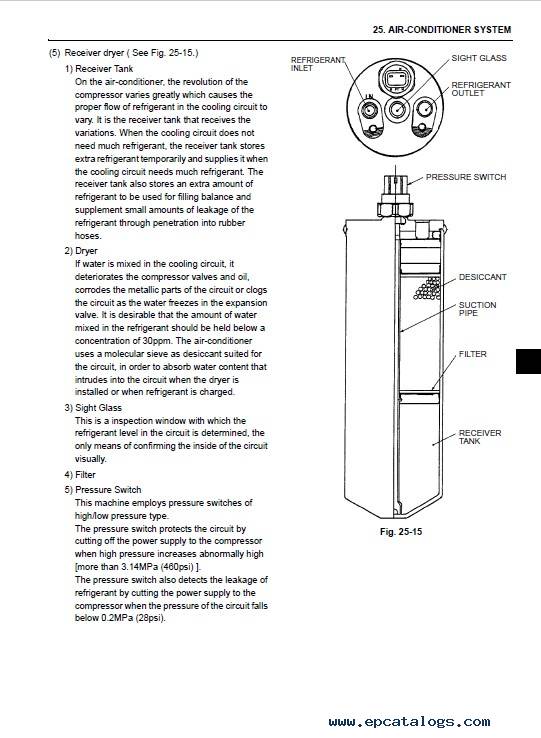 25. AIR-CONDITIONER SYSTEM

(5) Receiver dryer ( See Fig. 25-15.)

1) Receiver Tank

On the air-conditioner, the revolution of the compressor varies greatly which causes the proper flow of refrigerant in the cooling circuit to vary. It is the receiver tank that receives the variations. When the cooling circuit does not need much refrigerant, the receiver tank stores extra refrigerant temporarily and supplies it when the cooling circuit needs much refrigerant. The receiver tank also stores an extra amount of refrigerant to be used for filling balance and supplement small amounts of leakage of the refrigerant through penetration into rubber hoses.

2) Dryer

If water is mixed in the cooling circuit, it deteriorates the compressor valves and oil, corrodes the metallic parts of the circuit or clogs the circuit as the water freezes in the expansion valve. It is desirable that the amount of water mixed in the refrigerant should be held below a concentration of 30ppm. The air-conditioner uses a molecular sieve as desiccant suited for the circuit, in order to absorb water content that intrudes into the circuit when the dryer is installed or when refrigerant is charged.

3) Sight Glass

This is a inspection window with which the refrigerant level in the circuit is determined, the only means of confirming the inside of the circuit visually.

4) Filter

5) Pressure Switch

This machine employs pressure switches of high/low pressure type.

The pressure switch protects the circuit by cutting off the power supply to the compressor when high pressure increases abnormally high [more than 3.14MPa (460psi) ].

The pressure switch also detects the leakage of refrigerant by cutting the power supply to the compressor when the pressure of the circuit falls below 0.2MPa (28psi).

REFRIGERANT INLET
SIGHT GLASS
REFRIGERANT OUTLET
IN
PRESSURE SWITCH
DESICCANT
SUCTION PIPE
FILTER
RECEIVER TANK

Fig. 25-15

www.epcatalogs.com