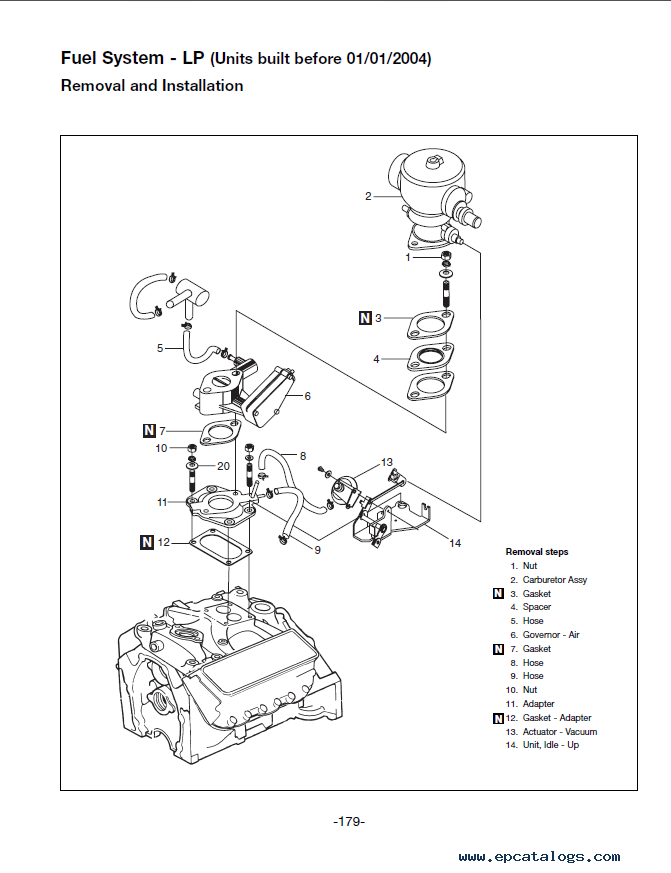 Fuel System - LP (Units built before 01/01/2004)

Removal and Installation

2

1

N 3

4

5

6

N 7

10

20

8

13

11

N 12

9

14

Removal steps

1. Nut
2. Carburetor Assy
N 3. Gasket
4. Spacer
5. Hose
6. Governor - Air
N 7. Gasket
8. Hose
9. Hose
10. Nut
11. Adapter
N 12. Gasket - Adapter
13. Actuator - Vacuum
14. Unit, Idle - Up

-179-

www.epcatalogs.com