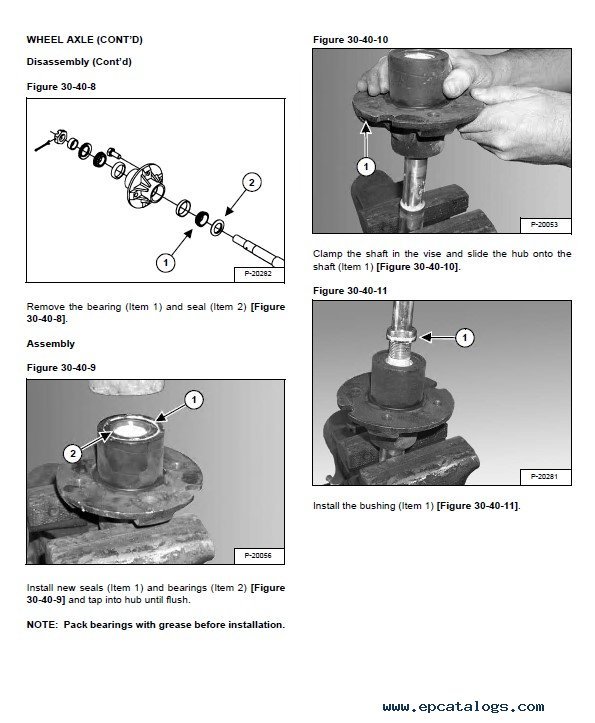 WHEEL AXLE (CONT'D)

Disassembly (Cont'd)

Figure 30-40-8

2

1

P-20282

Remove the bearing (Item 1) and seal (Item 2) [Figure 30-40-8].

Assembly

Figure 30-40-9

1

2

P-20056

Install new seals (Item 1) and bearings (Item 2) [Figure 30-40-9] and tap into hub until flush.

NOTE: Pack bearings with grease before installation.

Figure 30-40-10

1

P-20053

Clamp the shaft in the vise and slide the hub onto the shaft (Item 1) [Figure 30-40-10].

Figure 30-40-11

1

P-20281

Install the bushing (Item 1) [Figure 30-40-11].

www.epcatalogs.com