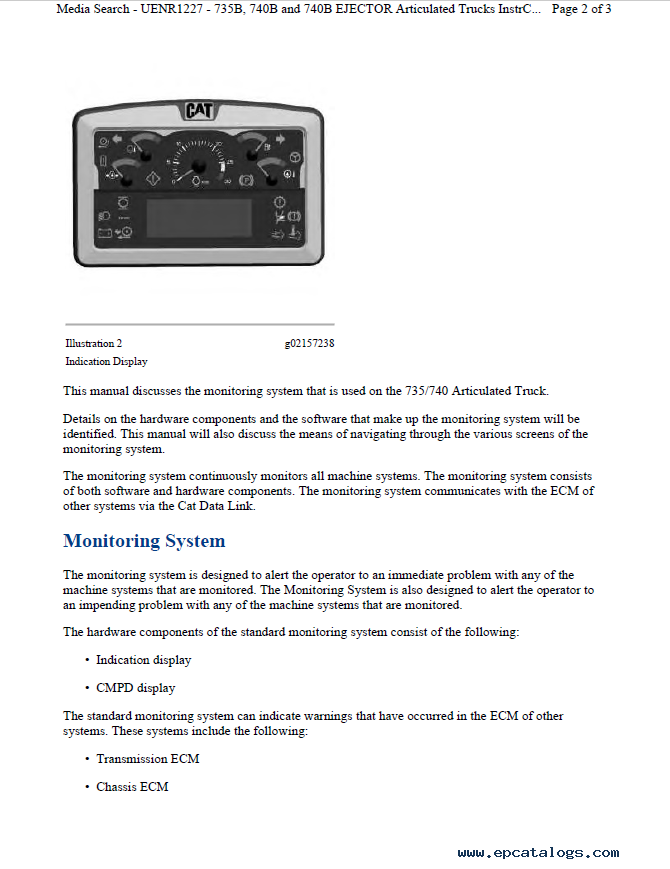 Media Search - UENR1227 - 735B, 740B and 740B EJECTOR Articulated Trucks InstrC... Page 2 of 3

CAT

Illustration 2 g02157238
Indication Display

This manual discusses the monitoring system that is used on the 735/740 Articulated Truck.

Details on the hardware components and the software that make up the monitoring system will be identified. This manual will also discuss the means of navigating through the various screens of the monitoring system.

The monitoring system continuously monitors all machine systems. The monitoring system consists of both software and hardware components. The monitoring system communicates with the ECM of other systems via the Cat Data Link.

Monitoring System

The monitoring system is designed to alert the operator to an immediate problem with any of the machine systems that are monitored. The Monitoring System is also designed to alert the operator to an impending problem with any of the machine systems that are monitored.

The hardware components of the standard monitoring system consist of the following:

• Indication display

• CMPD display

The standard monitoring system can indicate warnings that have occurred in the ECM of other systems. These systems include the following:

• Transmission ECM

• Chassis ECM

www.epcatalogs.com