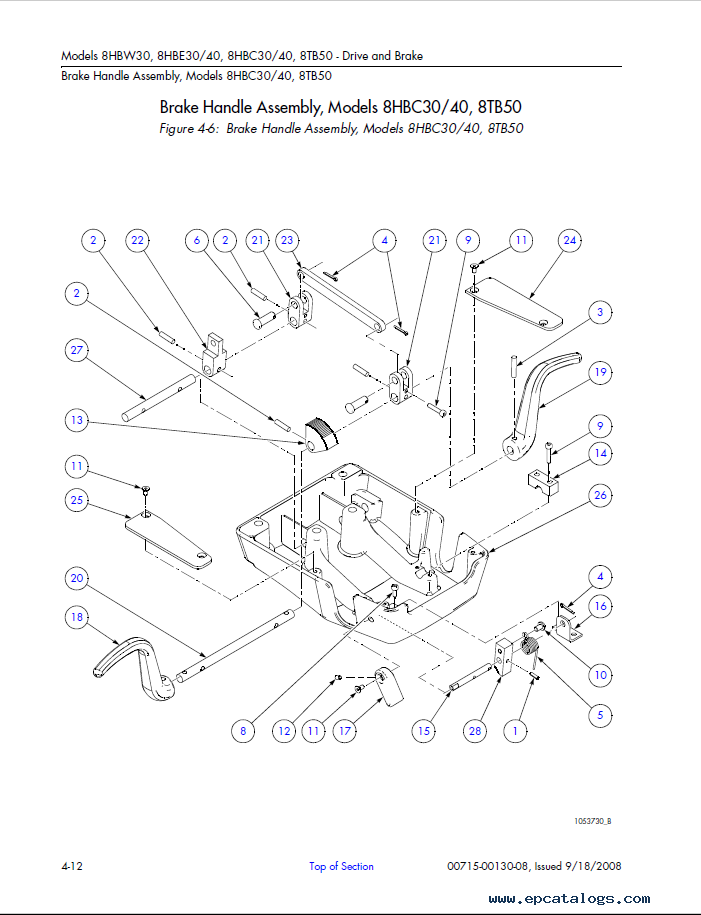 Models 8HBW30, 8HBE30/40, 8HBC30/40, 8TB50 - Drive and Brake
Brake Handle Assembly, Models 8HBC30/40, 8TB50

Brake Handle Assembly, Models 8HBC30/40, 8TB50

Figure 4-6: Brake Handle Assembly, Models 8HBC30/40, 8TB50

2 22 6 2 21 23 4 21 9 11 24

2

3

27

19

13

9

14

11

25

26

20

4

16

18

10

5

8 12 11 17 15 28 1

1053730_B

4-12 Top of Section 00715-00130-08, Issued 9/18/2008

www.epcatalogs.com