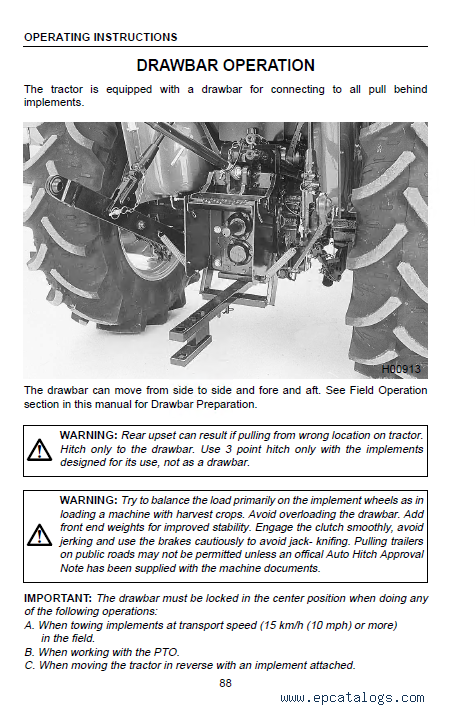 OPERATING INSTRUCTIONS

DRAWBAR OPERATION

The tractor is equipped with a drawbar for connecting to all pull behind implements.

H00913

The drawbar can move from side to side and fore and aft. See Field Operation section in this manual for Drawbar Preparation.

WARNING: Rear upset can result if pulling from wrong location on tractor. Hitch only to the drawbar. Use 3 point hitch only with the implements designed for its use, not as a drawbar.

WARNING: Try to balance the load primarily on the implement wheels as in loading a machine with harvest crops. Avoid overloading the drawbar. Add front end weights for improved stability. Engage the clutch smoothly, avoid jerking and use the brakes cautiously to avoid jack- knifing. Pulling trailers on public roads may not be permitted unless an offical Auto Hitch Approval Note has been supplied with the machine documents.

IMPORTANT: The drawbar must be locked in the center position when doing any of the following operations:
A. When towing implements at transport speed (15 km/h (10 mph) or more) in the field.
B. When working with the PTO.
C. When moving the tractor in reverse with an implement attached.

88

www.epcatalogs.com