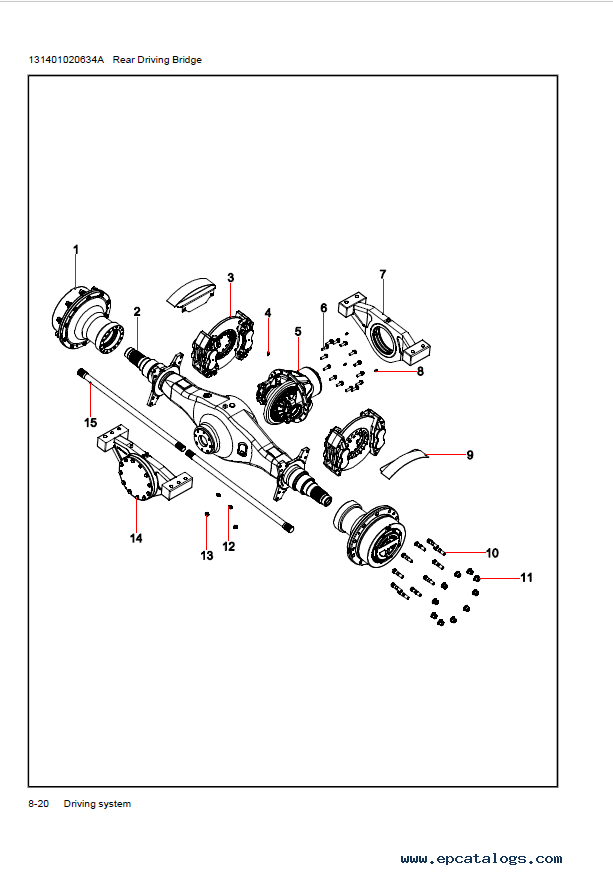 131401020634A Rear Driving Bridge

1
2
3
4
5
6
7
8
9
10
11
12
13
14
15

8-20 Driving system

www.epcatalogs.com