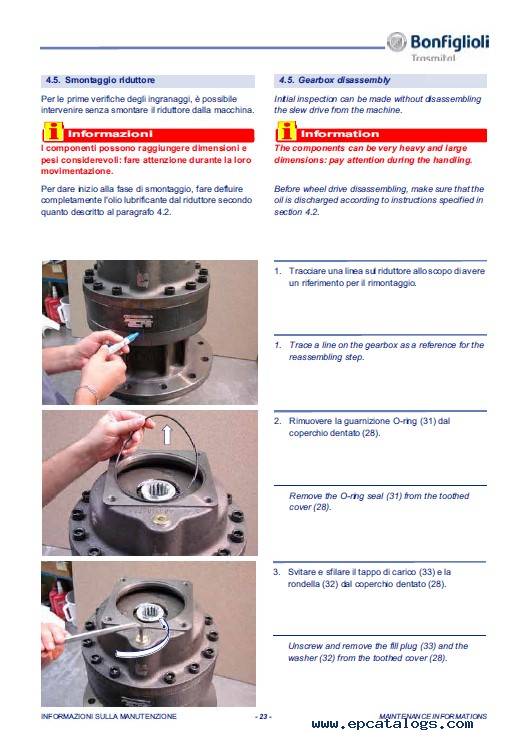 Bonfiglioli
Trasmital

4.5. Smontaggio riduttore

Per le prime verifiche degli ingranaggi, è possibile intervenire senza smontare il riduttore dalla macchina.

Informazioni
I componenti possono raggiungere dimensioni e pesi considerevoli: fare attenzione durante la loro movimentazione.

Per dare inizio alla fase di smontaggio, fare defluire completamente l'olio lubrificante dal riduttore secondo quanto descritto al paragrafo 4.2.

4.5. Gearbox disassembly

Initial inspection can be made without disassembling the slew drive from the machine.

Information
The components can be very heavy and large dimensions: pay attention during the handling.

Before wheel drive disassembling, make sure that the oil is discharged according to instructions specified in section 4.2.

1. Tracciare una linea sul riduttore allo scopo di avere un riferimento per il rimontaggio.

1. Trace a line on the gearbox as a reference for the reassembling step.

2. Rimuovere la guarnizione O-ring (31) dal coperchio dentato (28).

Remove the O-ring seal (31) from the toothed cover (28).

3. Svitare e sfilare il tappo di carico (33) e la rondella (32) dal coperchio dentato (28).

Unscrew and remove the fill plug (33) and the washer (32) from the toothed cover (28).

INFORMAZIONI SULLA MANUTENZIONE - 23 - MAINTENANCE INFORMATIONS
www.epcatalogs.com