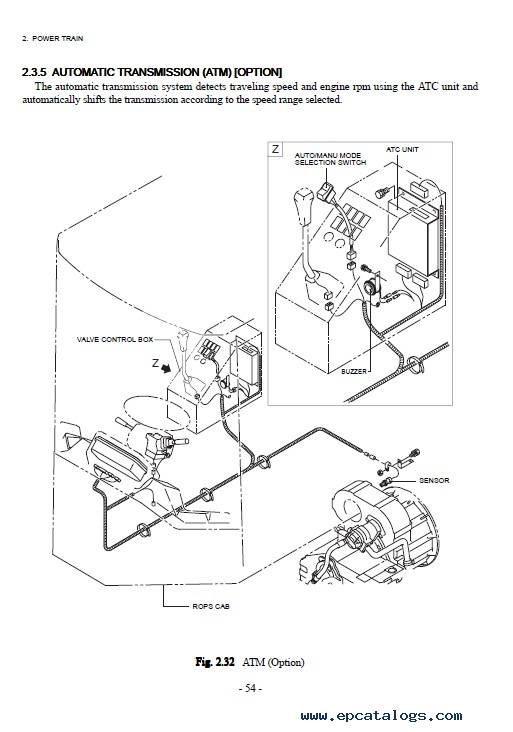 2. POWER TRAIN

2.3.5 AUTOMATIC TRANSMISSION (ATM) [OPTION]

The automatic transmission system detects traveling speed and engine rpm using the ATC unit and automatically shifts the transmission according to the speed range selected.

Z

AUTO/MANU MODE SELECTION SWITCH

ATC UNIT

BUZZER

VALVE CONTROL BOX

Z

SENSOR

ROPS CAB

Fig. 2.32 ATM (Option)

- 54 -

www.epcatalogs.com