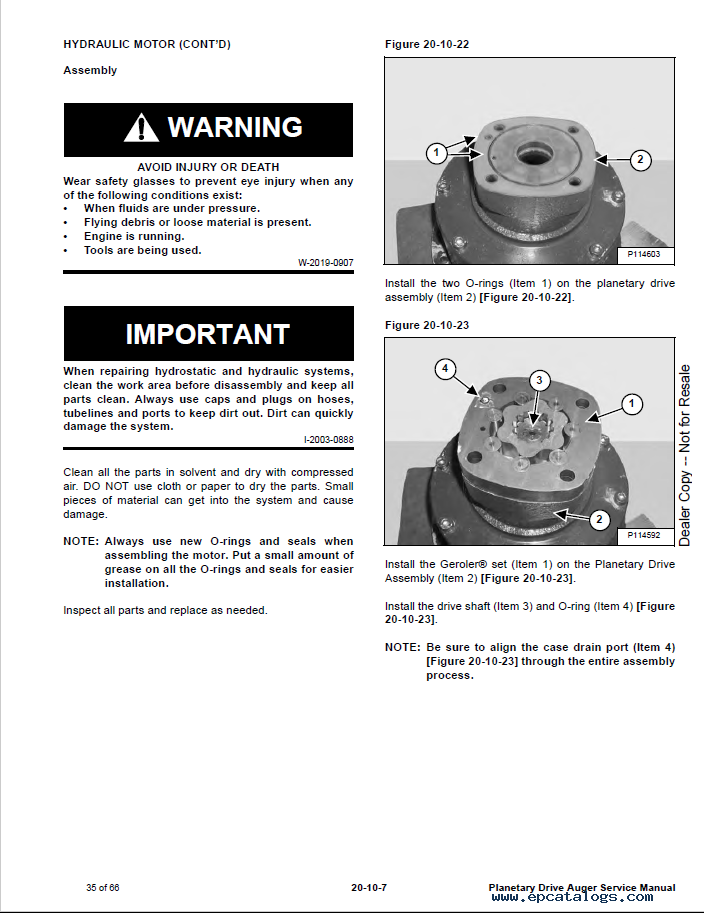 HYDRAULIC MOTOR (CONT'D)

Assembly

WARNING

AVOID INJURY OR DEATH
Wear safety glasses to prevent eye injury when any of the following conditions exist:
• When fluids are under pressure.
• Flying debris or loose material is present.
• Engine is running.
• Tools are being used.

W-2019-0907

IMPORTANT

When repairing hydrostatic and hydraulic systems, clean the work area before disassembly and keep all parts clean. Always use caps and plugs on hoses, tubelines and ports to keep dirt out. Dirt can quickly damage the system.

I-2003-0888

Clean all the parts in solvent and dry with compressed air. DO NOT use cloth or paper to dry the parts. Small pieces of material can get into the system and cause damage.

NOTE: Always use new O-rings and seals when assembling the motor. Put a small amount of grease on all the O-rings and seals for easier installation.

Inspect all parts and replace as needed.

Figure 20-10-22

1
2
P114603

Install the two O-rings (Item 1) on the planetary drive assembly (Item 2) [Figure 20-10-22].

Figure 20-10-23

4
3
1
2
P114592

Install the Geroler® set (Item 1) on the Planetary Drive Assembly (Item 2) [Figure 20-10-23].

Install the drive shaft (Item 3) and O-ring (Item 4) [Figure 20-10-23].

NOTE: Be sure to align the case drain port (Item 4) [Figure 20-10-23] through the entire assembly process.

Dealer Copy -- Not for Resale

35 of 66

20-10-7

Planetary Drive Auger Service Manual

www.epcatalogs.com