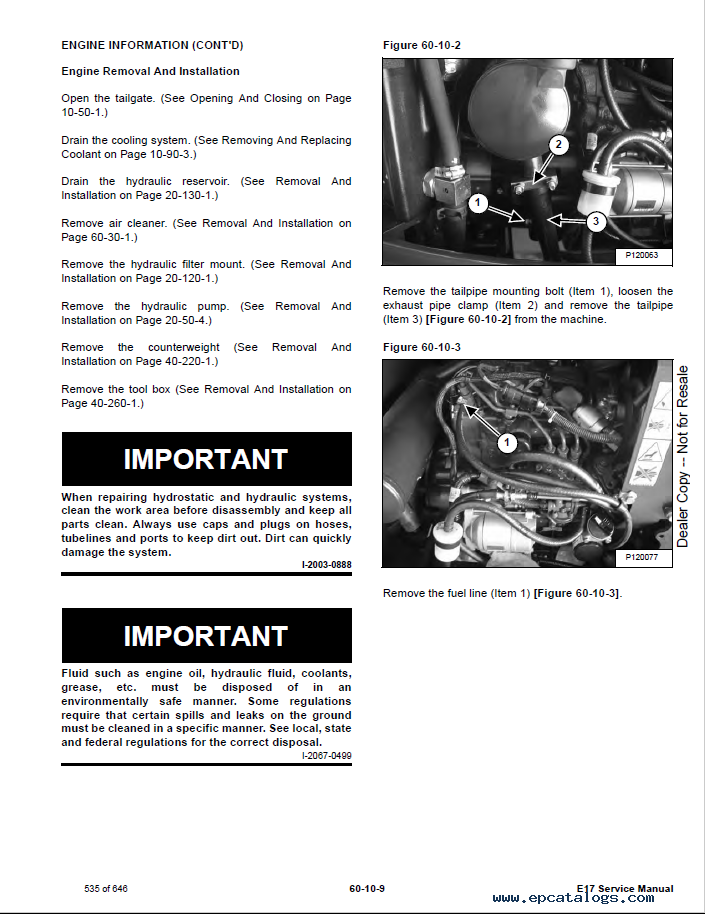 ENGINE INFORMATION (CONT'D)

Engine Removal And Installation

Open the tailgate. (See Opening And Closing on Page 10-50-1.)

Drain the cooling system. (See Removing And Replacing Coolant on Page 10-90-3.)

Drain the hydraulic reservoir. (See Removal And Installation on Page 20-130-1.)

Remove air cleaner. (See Removal And Installation on Page 60-30-1.)

Remove the hydraulic filter mount. (See Removal And Installation on Page 20-120-1.)

Remove the hydraulic pump. (See Removal And Installation on Page 20-50-4.)

Remove the counterweight (See Removal And Installation on Page 40-220-1.)

Remove the tool box (See Removal And Installation on Page 40-260-1.)

IMPORTANT

When repairing hydrostatic and hydraulic systems, clean the work area before disassembly and keep all parts clean. Always use caps and plugs on hoses, tubelines and ports to keep dirt out. Dirt can quickly damage the system.

I-2003-0888

IMPORTANT

Fluid such as engine oil, hydraulic fluid, coolants, grease, etc. must be disposed of in an environmentally safe manner. Some regulations require that certain spills and leaks on the ground must be cleaned in a specific manner. See local, state and federal regulations for the correct disposal.

I-2067-0499

Figure 60-10-2

2
1
3
P120063

Remove the tailpipe mounting bolt (Item 1), loosen the exhaust pipe clamp (Item 2) and remove the tailpipe (Item 3) [Figure 60-10-2] from the machine.

Figure 60-10-3

1
P120077

Dealer Copy -- Not for Resale

Remove the fuel line (Item 1) [Figure 60-10-3].

535 of 646

60-10-9

E17 Service Manual

www.epcatalogs.com