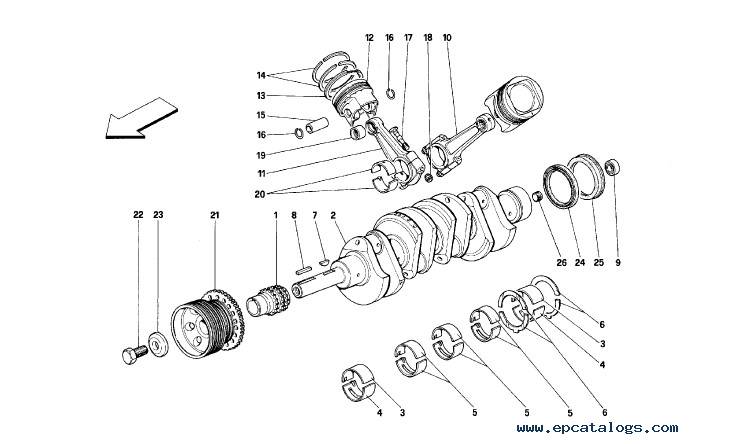 12 16 17 18 10
14
13
15
16
19
11
20
22 23 21 1 8 7 2
26 24 25 9
6
3
4
4 3 5 5 5 6
www.epcatalogs.com