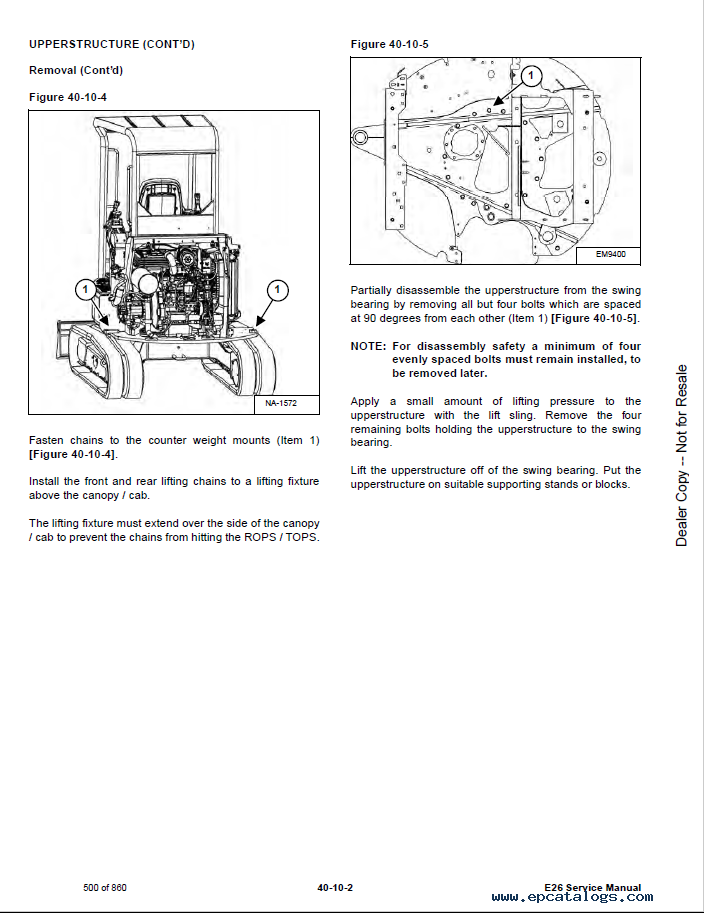 UPPERSTRUCTURE (CONT'D)

Removal (Cont'd)

Figure 40-10-4

1

1

NA-1572

Fasten chains to the counter weight mounts (Item 1) [Figure 40-10-4].

Install the front and rear lifting chains to a lifting fixture above the canopy / cab.

The lifting fixture must extend over the side of the canopy / cab to prevent the chains from hitting the ROPS / TOPS.

Figure 40-10-5

1

EM9400

Partially disassemble the upperstructure from the swing bearing by removing all but four bolts which are spaced at 90 degrees from each other (Item 1) [Figure 40-10-5].

NOTE: For disassembly safety a minimum of four evenly spaced bolts must remain installed, to be removed later.

Apply a small amount of lifting pressure to the upperstructure with the lift sling. Remove the four remaining bolts holding the upperstructure to the swing bearing.

Lift the upperstructure off of the swing bearing. Put the upperstructure on suitable supporting stands or blocks.

Dealer Copy -- Not for Resale

500 of 860

40-10-2

E26 Service Manual

www.epcatalogs.com