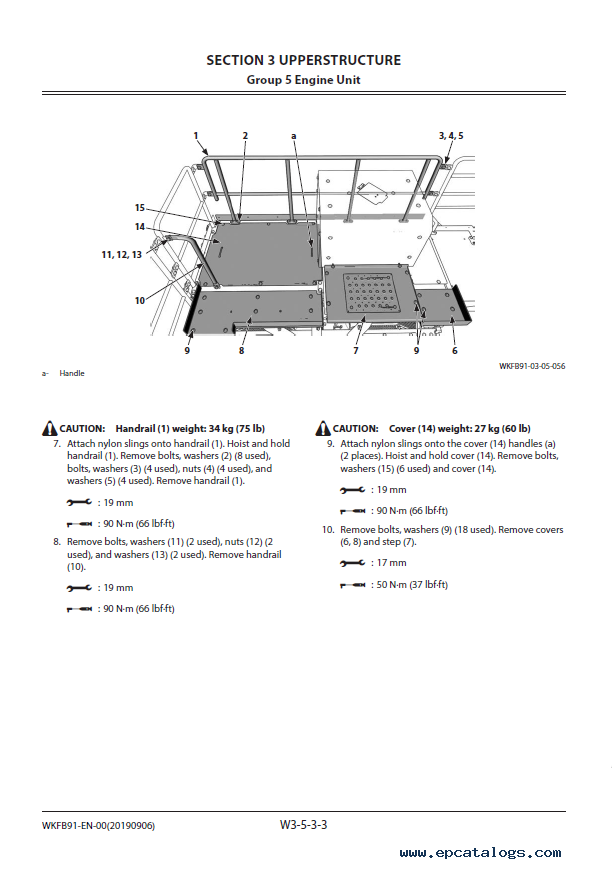 SECTION 3 UPPERSTRUCTURE
Group 5 Engine Unit

1
2
a
3, 4, 5
15
14
11, 12, 13
10
9
8
7
9
6

WKFB91-03-05-056

a- Handle

CAUTION: Handrail (1) weight: 34 kg (75 lb)

7. Attach nylon slings onto handrail (1). Hoist and hold handrail (1). Remove bolts, washers (2) (8 used), bolts, washers (3) (4 used), nuts (4) (4 used), and washers (5) (4 used). Remove handrail (1).

: 19 mm

: 90 N·m (66 lbf·ft)

8. Remove bolts, washers (11) (2 used), nuts (12) (2 used), and washers (13) (2 used). Remove handrail (10).

: 19 mm

: 90 N·m (66 lbf·ft)

CAUTION: Cover (14) weight: 27 kg (60 lb)

9. Attach nylon slings onto the cover (14) handles (a) (2 places). Hoist and hold cover (14). Remove bolts, washers (15) (6 used) and cover (14).

: 19 mm

: 90 N·m (66 lbf·ft)

10. Remove bolts, washers (9) (18 used). Remove covers (6, 8) and step (7).

: 17 mm

: 50 N·m (37 lbf·ft)

WKFB91-EN-00(20190906)
W3-5-3-3

www.epcatalogs.com