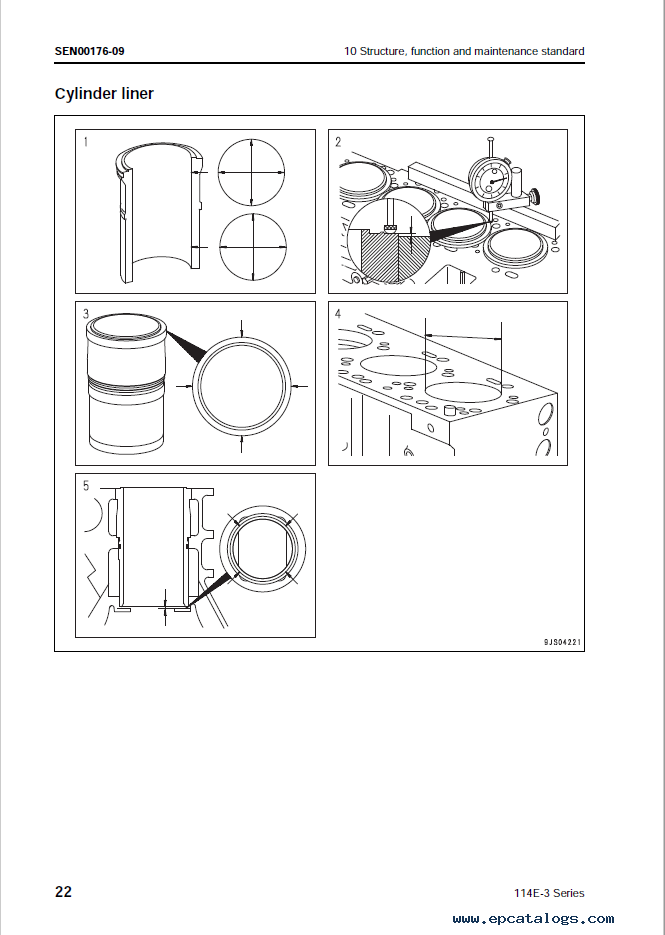 SEN00176-09

10 Structure, function and maintenance standard

Cylinder liner

1

2

3

4

5

9JS04221

22

114E-3 Series

www.epcatalogs.com