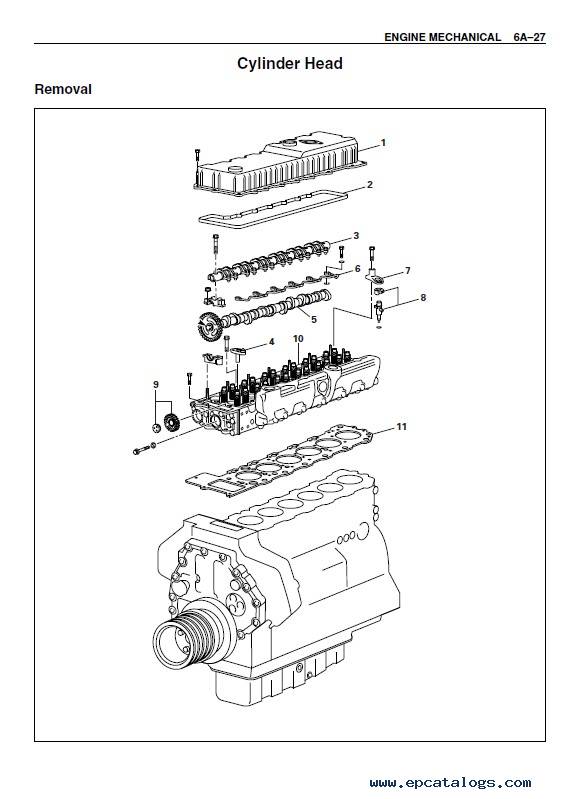 ENGINE MECHANICAL 6A–27

Cylinder Head

Removal

1
2
3
6
7
8
5
4
10
9
11

www.epcatalogs.com