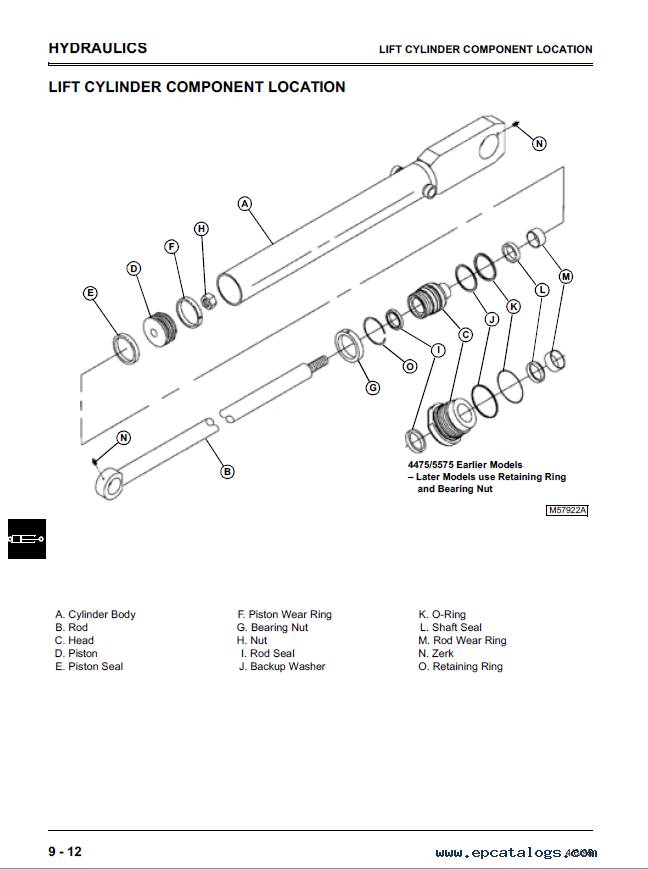 HYDRAULICS

LIFT CYLINDER COMPONENT LOCATION

LIFT CYLINDER COMPONENT LOCATION

N
A
H
F
D
E
M
L
K
J
C
I
O
G
N
B

4475/5575 Earlier Models
– Later Models use Retaining Ring and Bearing Nut

M57922A

A. Cylinder Body
B. Rod
C. Head
D. Piston
E. Piston Seal

F. Piston Wear Ring
G. Bearing Nut
H. Nut
I. Rod Seal
J. Backup Washer

K. O-Ring
L. Shaft Seal
M. Rod Wear Ring
N. Zerk
O. Retaining Ring

9 - 12

www.epcatalogs.com