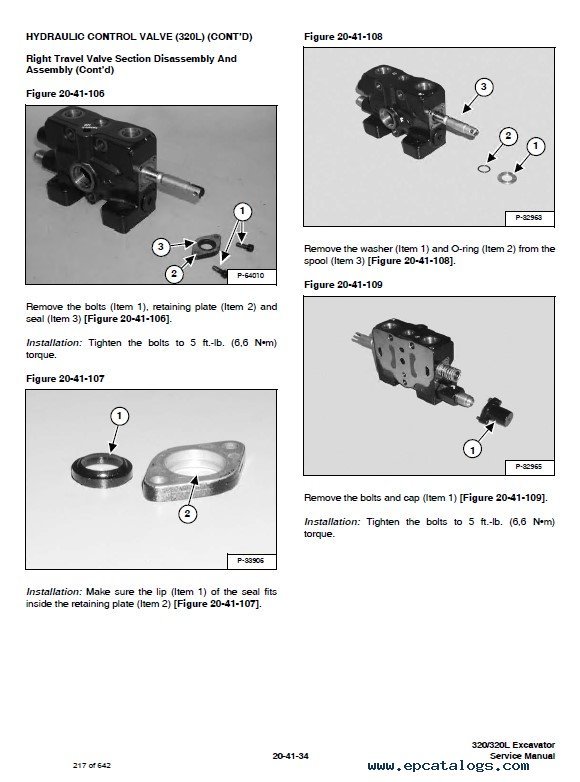 HYDRAULIC CONTROL VALVE (320L) (CONT'D)

Right Travel Valve Section Disassembly And Assembly (Cont'd)

Figure 20-41-106

1

3

2

P-64010

Remove the bolts (Item 1), retaining plate (Item 2) and seal (Item 3) [Figure 20-41-106].

Installation: Tighten the bolts to 5 ft.-lb. (6,6 N•m) torque.

Figure 20-41-107

1

2

P-33906

Installation: Make sure the lip (Item 1) of the seal fits inside the retaining plate (Item 2) [Figure 20-41-107].

Figure 20-41-108

3

2

1

P-32963

Remove the washer (Item 1) and O-ring (Item 2) from the spool (Item 3) [Figure 20-41-108].

Figure 20-41-109

1

P-32965

Remove the bolts and cap (Item 1) [Figure 20-41-109].

Installation: Tighten the bolts to 5 ft.-lb. (6,6 N•m) torque.

217 of 642

20-41-34

320/320L Excavator
Service Manual

www.epcatalogs.com