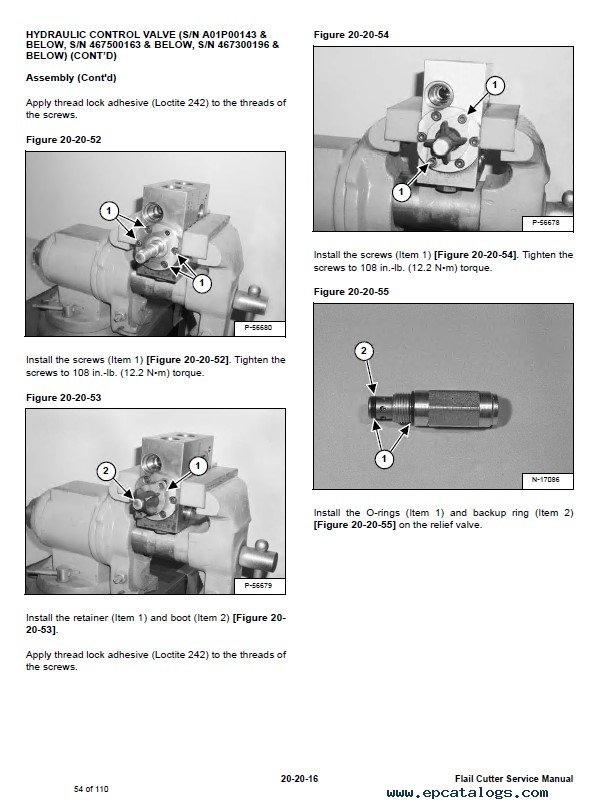 HYDRAULIC CONTROL VALVE (S/N A01P00143 & BELOW, S/N 467500163 & BELOW, S/N 467300196 & BELOW) (CONT'D)

Assembly (Cont'd)

Apply thread lock adhesive (Loctite 242) to the threads of the screws.

Figure 20-20-52

1

1

P-56680

Install the screws (Item 1) [Figure 20-20-52]. Tighten the screws to 108 in.-lb. (12.2 N•m) torque.

Figure 20-20-53

2

1

P-56679

Install the retainer (Item 1) and boot (Item 2) [Figure 20-20-53].

Apply thread lock adhesive (Loctite 242) to the threads of the screws.

Figure 20-20-54

1

1

P-56678

Install the screws (Item 1) [Figure 20-20-54]. Tighten the screws to 108 in.-lb. (12.2 N•m) torque.

Figure 20-20-55

2

1

N-17086

Install the O-rings (Item 1) and backup ring (Item 2) [Figure 20-20-55] on the relief valve.

54 of 110

20-20-16

Flail Cutter Service Manual

www.epcatalogs.com