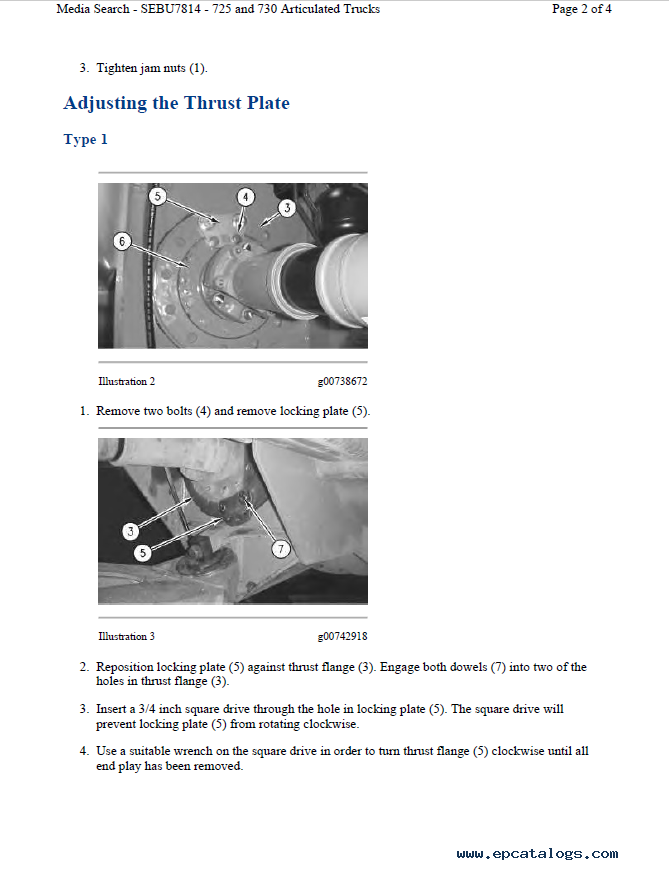 Media Search - SEBU7814 - 725 and 730 Articulated Trucks

Page 2 of 4

3. Tighten jam nuts (1).

Adjusting the Thrust Plate

Type 1

5
4
3
6

Illustration 2

g00738672

1. Remove two bolts (4) and remove locking plate (5).

3
5
7

Illustration 3

g00742918

2. Reposition locking plate (5) against thrust flange (3). Engage both dowels (7) into two of the holes in thrust flange (3).

3. Insert a 3/4 inch square drive through the hole in locking plate (5). The square drive will prevent locking plate (5) from rotating clockwise.

4. Use a suitable wrench on the square drive in order to turn thrust flange (5) clockwise until all end play has been removed.

www.epcatalogs.com