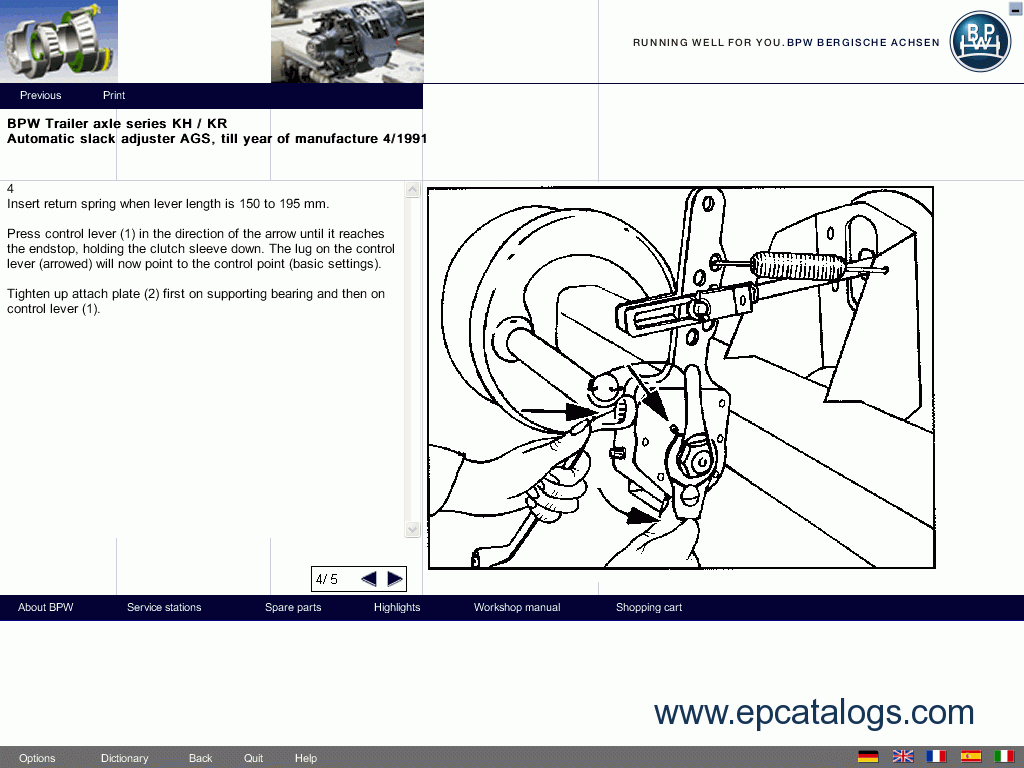 RUNNING WELL FOR YOU. BPW BERGISCHE ACHSEN

BPW

Previous Print

BPW Trailer axle series KH / KR
Automatic slack adjuster AGS, till year of manufacture 4/1991

4
Insert return spring when lever length is 150 to 195 mm.

Press control lever (1) in the direction of the arrow until it reaches the endstop, holding the clutch sleeve down. The lug on the control lever (arrowed) will now point to the control point (basic settings).

Tighten up attach plate (2) first on supporting bearing and then on control lever (1).

4/ 5

About BPW Service stations Spare parts Highlights Workshop manual Shopping cart

www.epcatalogs.com

Options Dictionary Back Quit Help