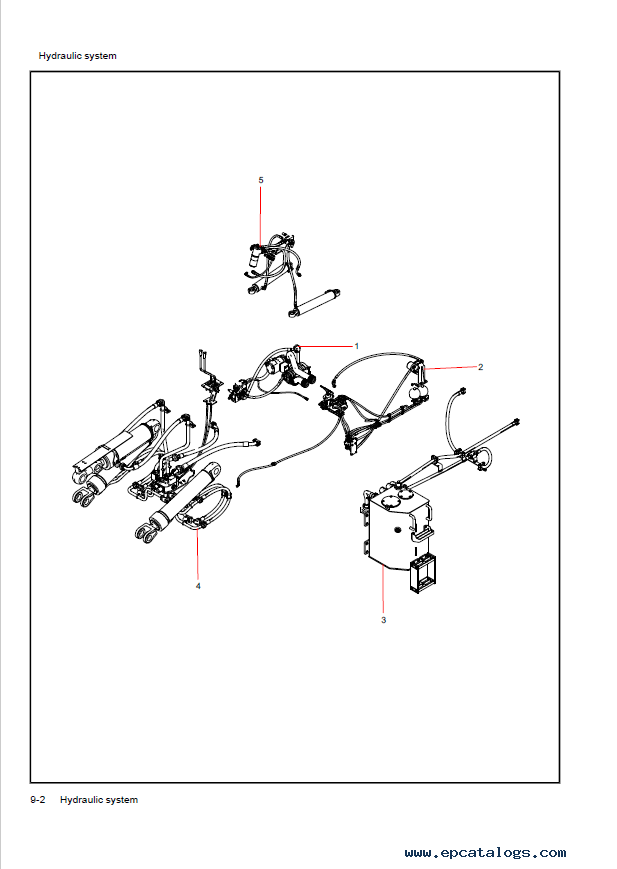 Hydraulic system

5

1

2

4

3

9-2 Hydraulic system

www.epcatalogs.com