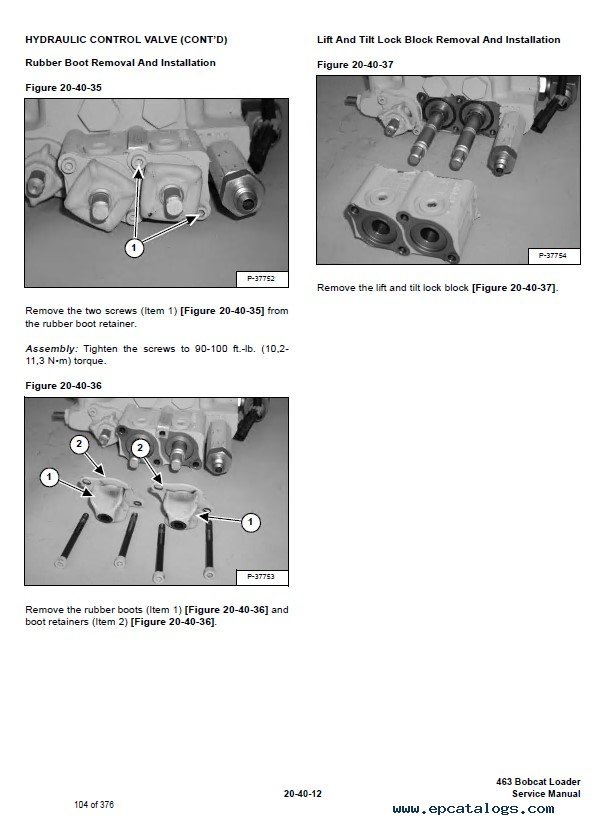 HYDRAULIC CONTROL VALVE (CONT'D)

Rubber Boot Removal And Installation

Figure 20-40-35

1

P-37752

Remove the two screws (Item 1) [Figure 20-40-35] from the rubber boot retainer.

Assembly: Tighten the screws to 90-100 ft.-lb. (10,2-11,3 N•m) torque.

Figure 20-40-36

2

2

1

1

P-37753

Remove the rubber boots (Item 1) [Figure 20-40-36] and boot retainers (Item 2) [Figure 20-40-36].

Lift And Tilt Lock Block Removal And Installation

Figure 20-40-37

P-37754

Remove the lift and tilt lock block [Figure 20-40-37].

104 of 376

20-40-12

463 Bobcat Loader
Service Manual

www.epcatalogs.com