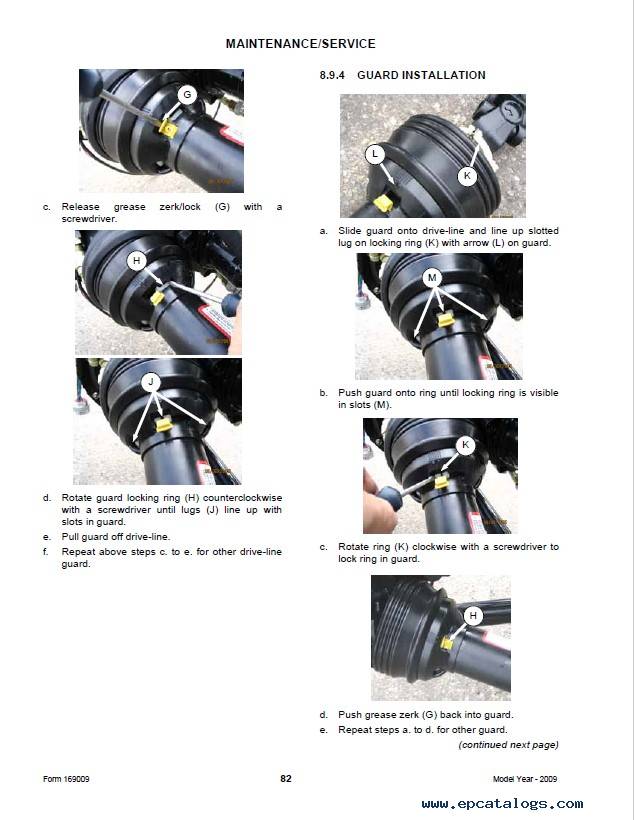 MAINTENANCE/SERVICE

G

c. Release grease zerk/lock (G) with a screwdriver.

H

J

d. Rotate guard locking ring (H) counterclockwise with a screwdriver until lugs (J) line up with slots in guard.

e. Pull guard off drive-line.

f. Repeat above steps c. to e. for other drive-line guard.

8.9.4 GUARD INSTALLATION

L

K

a. Slide guard onto drive-line and line up slotted lug on locking ring (K) with arrow (L) on guard.

M

b. Push guard onto ring until locking ring is visible in slots (M).

K

c. Rotate ring (K) clockwise with a screwdriver to lock ring in guard.

H

d. Push grease zerk (G) back into guard.

e. Repeat steps a. to d. for other guard.

(continued next page)

Form 169009

82

Model Year - 2009

www.epcatalogs.com