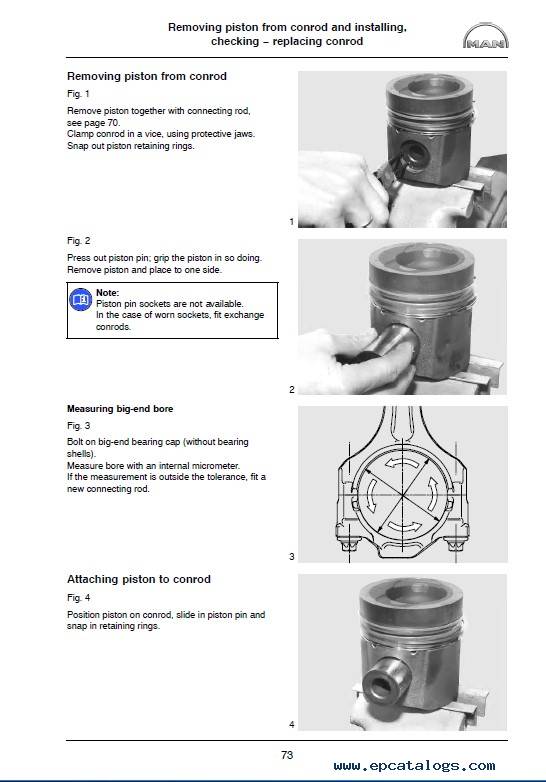 Removing piston from conrod and installing, checking – replacing conrod

MAN

Removing piston from conrod

Fig. 1

Remove piston together with connecting rod, see page 70.
Clamp conrod in a vice, using protective jaws.
Snap out piston retaining rings.

1

Fig. 2

Press out piston pin; grip the piston in so doing.
Remove piston and place to one side.

Note:
Piston pin sockets are not available.
In the case of worn sockets, fit exchange conrods.

2

Measuring big-end bore

Fig. 3

Bolt on big-end bearing cap (without bearing shells).
Measure bore with an internal micrometer.
If the measurement is outside the tolerance, fit a new connecting rod.

3

Attaching piston to conrod

Fig. 4

Position piston on conrod, slide in piston pin and snap in retaining rings.

4

73

www.epcatalogs.com