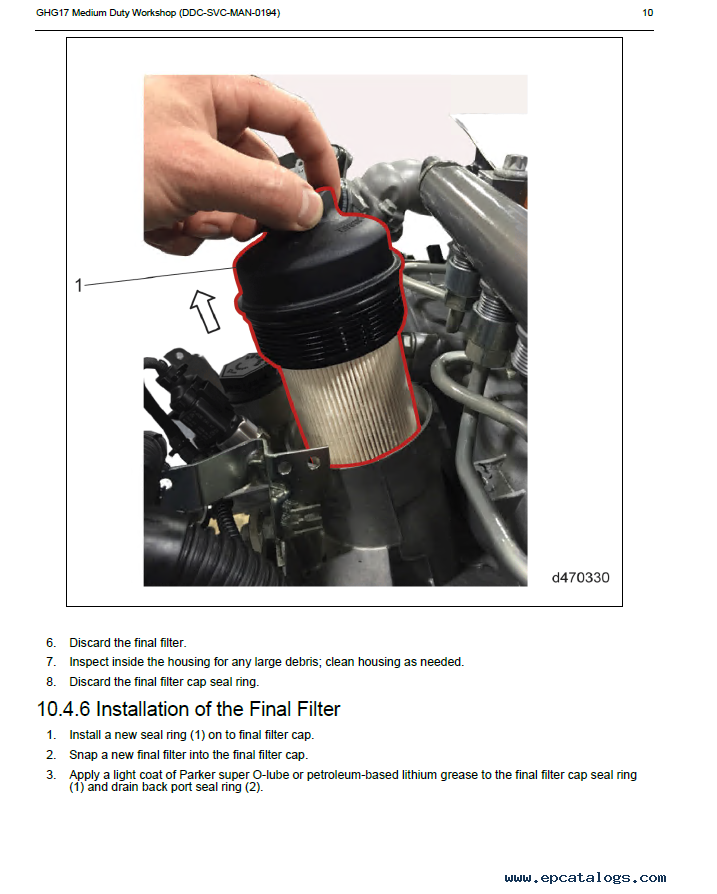 GHG17 Medium Duty Workshop (DDC-SVC-MAN-0194)

10

1

d470330

6. Discard the final filter.
7. Inspect inside the housing for any large debris; clean housing as needed.
8. Discard the final filter cap seal ring.

10.4.6 Installation of the Final Filter

1. Install a new seal ring (1) on to final filter cap.
2. Snap a new final filter into the final filter cap.
3. Apply a light coat of Parker super O-lube or petroleum-based lithium grease to the final filter cap seal ring (1) and drain back port seal ring (2).

www.epcatalogs.com