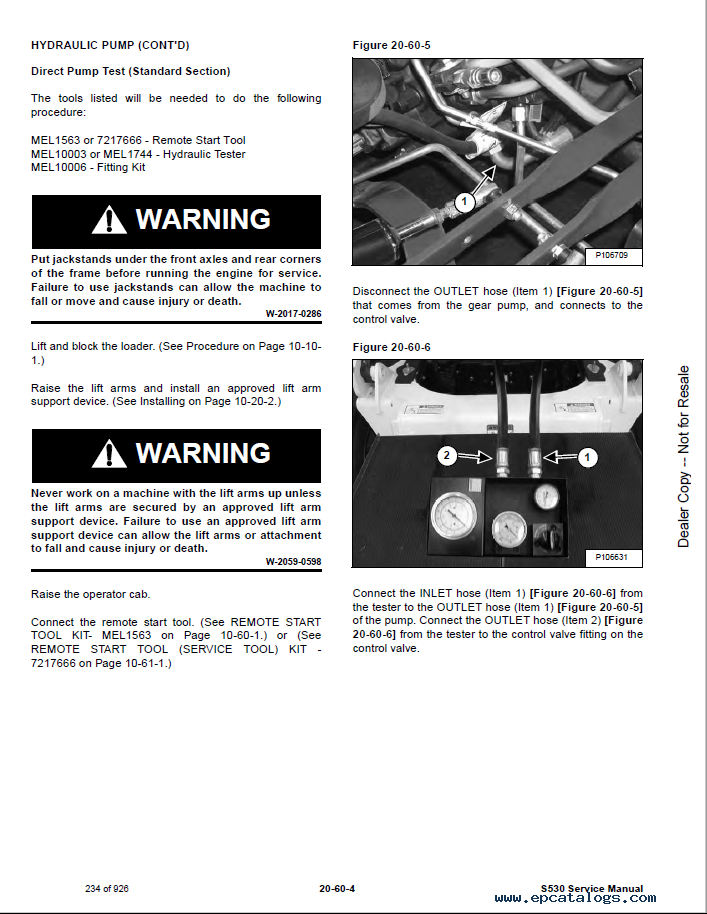 HYDRAULIC PUMP (CONT'D)

Direct Pump Test (Standard Section)

The tools listed will be needed to do the following procedure:

MEL1563 or 7217666 - Remote Start Tool
MEL10003 or MEL1744 - Hydraulic Tester
MEL10006 - Fitting Kit

WARNING

Put jackstands under the front axles and rear corners of the frame before running the engine for service. Failure to use jackstands can allow the machine to fall or move and cause injury or death.

W-2017-0286

Lift and block the loader. (See Procedure on Page 10-10-1.)

Raise the lift arms and install an approved lift arm support device. (See Installing on Page 10-20-2.)

WARNING

Never work on a machine with the lift arms up unless the lift arms are secured by an approved lift arm support device. Failure to use an approved lift arm support device can allow the lift arms or attachment to fall and cause injury or death.

W-2059-0598

Raise the operator cab.

Connect the remote start tool. (See REMOTE START TOOL KIT- MEL1563 on Page 10-60-1.) or (See REMOTE START TOOL (SERVICE TOOL) KIT - 7217666 on Page 10-61-1.)

Figure 20-60-5

1

P106709

Disconnect the OUTLET hose (Item 1) [Figure 20-60-5] that comes from the gear pump, and connects to the control valve.

Figure 20-60-6

2

1

P106631

Connect the INLET hose (Item 1) [Figure 20-60-6] from the tester to the OUTLET hose (Item 1) [Figure 20-60-5] of the pump. Connect the OUTLET hose (Item 2) [Figure 20-60-6] from the tester to the control valve fitting on the control valve.

Dealer Copy -- Not for Resale

234 of 926

20-60-4

S530 Service Manual

www.epcatalogs.com