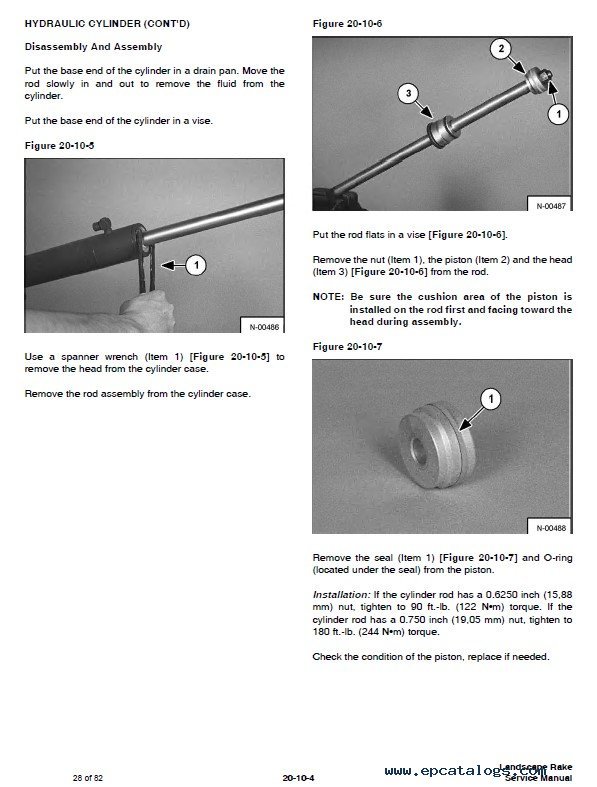 HYDRAULIC CYLINDER (CONT'D)

Disassembly And Assembly

Put the base end of the cylinder in a drain pan. Move the rod slowly in and out to remove the fluid from the cylinder.

Put the base end of the cylinder in a vise.

Figure 20-10-5

1

N-00486

Use a spanner wrench (Item 1) [Figure 20-10-5] to remove the head from the cylinder case.

Remove the rod assembly from the cylinder case.

Figure 20-10-6

2

3

1

N-00487

Put the rod flats in a vise [Figure 20-10-6].

Remove the nut (Item 1), the piston (Item 2) and the head (Item 3) [Figure 20-10-6] from the rod.

NOTE: Be sure the cushion area of the piston is installed on the rod first and facing toward the head during assembly.

Figure 20-10-7

1

N-00488

Remove the seal (Item 1) [Figure 20-10-7] and O-ring (located under the seal) from the piston.

Installation: If the cylinder rod has a 0.6250 inch (15,88 mm) nut, tighten to 90 ft.-lb. (122 N•m) torque. If the cylinder rod has a 0.750 inch (19,05 mm) nut, tighten to 180 ft.-lb. (244 N•m) torque.

Check the condition of the piston, replace if needed.

28 of 82

20-10-4

www.epcatalogs.com

Landscape Rake Service Manual