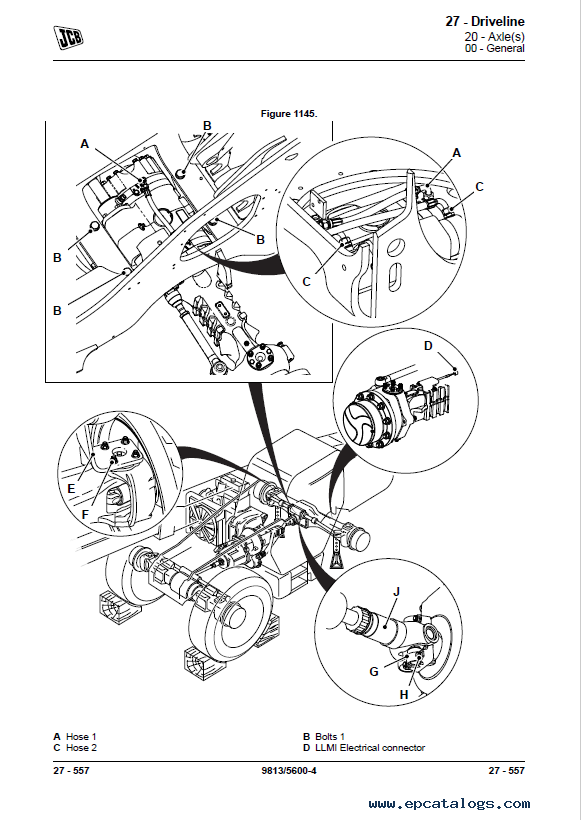 JCB

27 - Driveline
20 - Axle(s)
00 - General

Figure 1145.

A
B
B
B
B
A
C
C
D
E
F
J
G
H

A Hose 1
C Hose 2

B Bolts 1
D LLMI Electrical connector

27 - 557
9813/5600-4
27 - 557

www.epcatalogs.com