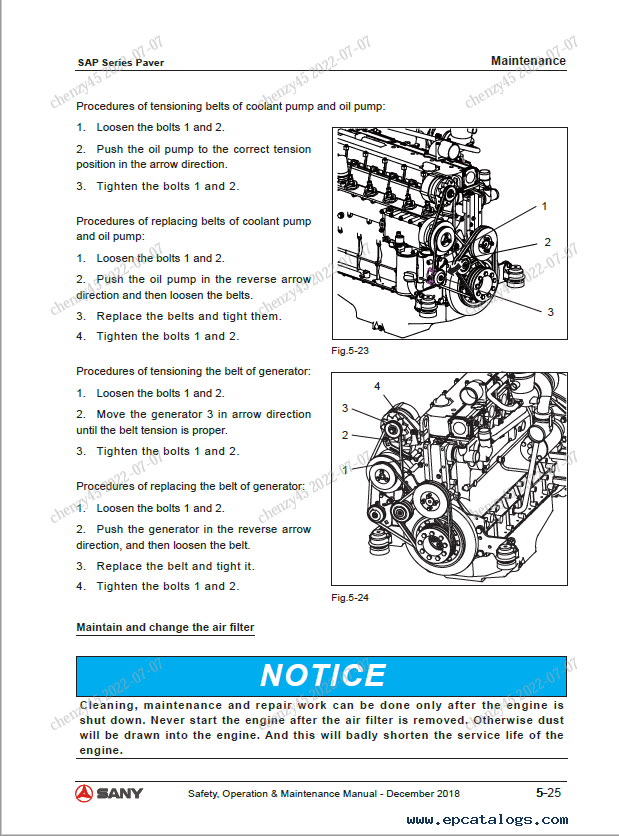 SAP Series Paver

Maintenance

chenzy45 2022-07-07

Procedures of tensioning belts of coolant pump and oil pump:

1. Loosen the bolts 1 and 2.

2. Push the oil pump to the correct tension position in the arrow direction.

3. Tighten the bolts 1 and 2.

Procedures of replacing belts of coolant pump and oil pump:

1. Loosen the bolts 1 and 2.

2. Push the oil pump in the reverse arrow direction and then loosen the belts.

3. Replace the belts and tight them.

4. Tighten the bolts 1 and 2.

1
2
3

Fig.5-23

Procedures of tensioning the belt of generator:

1. Loosen the bolts 1 and 2.

2. Move the generator 3 in arrow direction until the belt tension is proper.

3. Tighten the bolts 1 and 2.

Procedures of replacing the belt of generator:

1. Loosen the bolts 1 and 2.

2. Push the generator in the reverse arrow direction, and then loosen the belt.

3. Replace the belt and tight it.

4. Tighten the bolts 1 and 2.

4
3
2
1

Fig.5-24

Maintain and change the air filter

NOTICE

Cleaning, maintenance and repair work can be done only after the engine is shut down. Never start the engine after the air filter is removed. Otherwise dust will be drawn into the engine. And this will badly shorten the service life of the engine.

SANY

Safety, Operation & Maintenance Manual - December 2018

5-25

www.epcatalogs.com