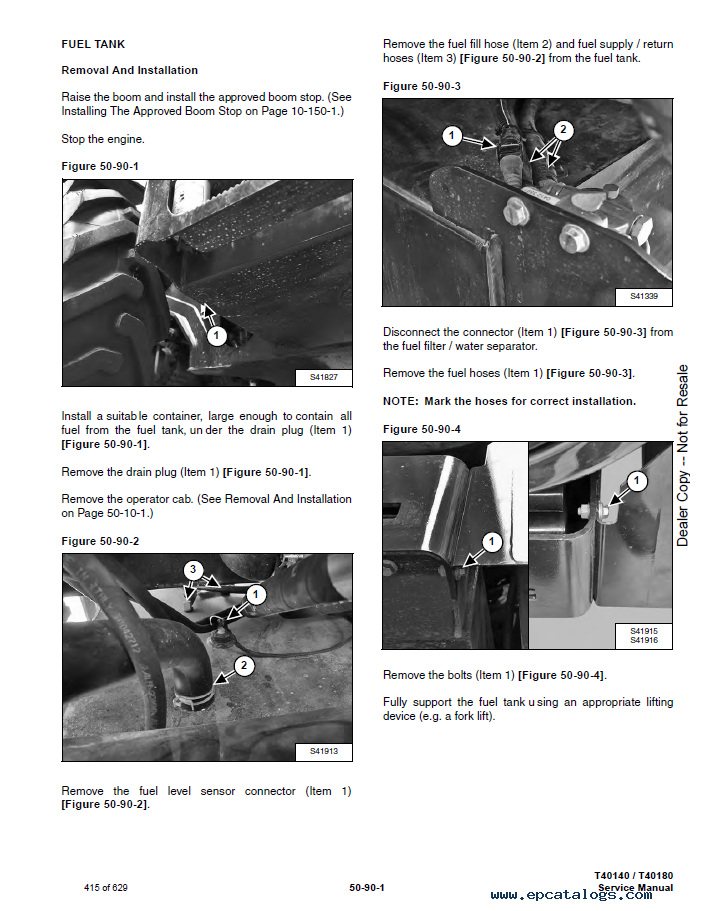 FUEL TANK

Removal And Installation

Raise the boom and install the approved boom stop. (See Installing The Approved Boom Stop on Page 10-150-1.)

Stop the engine.

Figure 50-90-1

1

S41827

Install a suitable container, large enough to contain all fuel from the fuel tank, under the drain plug (Item 1) [Figure 50-90-1].

Remove the drain plug (Item 1) [Figure 50-90-1].

Remove the operator cab. (See Removal And Installation on Page 50-10-1.)

Figure 50-90-2

3

1

2

S41913

Remove the fuel level sensor connector (Item 1) [Figure 50-90-2].

Remove the fuel fill hose (Item 2) and fuel supply / return hoses (Item 3) [Figure 50-90-2] from the fuel tank.

Figure 50-90-3

1

2

S41339

Disconnect the connector (Item 1) [Figure 50-90-3] from the fuel filter / water separator.

Remove the fuel hoses (Item 1) [Figure 50-90-3].

NOTE: Mark the hoses for correct installation.

Figure 50-90-4

1

1

S41915
S41916

Remove the bolts (Item 1) [Figure 50-90-4].

Fully support the fuel tank using an appropriate lifting device (e.g. a fork lift).

Dealer Copy -- Not for Resale

415 of 629

50-90-1

T40140 / T40180
Service Manual

www.epcatalogs.com