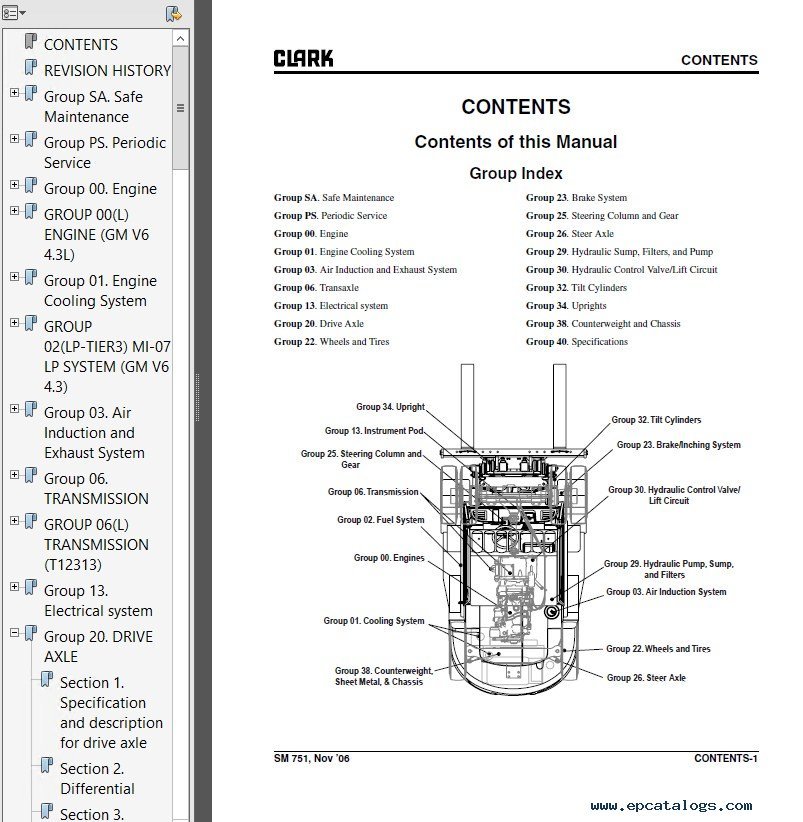 CONTENTS
REVISION HISTORY
Group SA. Safe Maintenance
Group PS. Periodic Service
Group 00. Engine
GROUP 00(L) ENGINE (GM V6 4.3L)
Group 01. Engine Cooling System
GROUP 02(LP-TIER3) MI-07 LP SYSTEM (GM V6 4.3)
Group 03. Air Induction and Exhaust System
Group 06. TRANSMISSION
GROUP 06(L) TRANSMISSION (T12313)
Group 13. Electrical system
Group 20. DRIVE AXLE
Section 1. Specification and description for drive axle
Section 2. Differential
Section 3.

CLARK

CONTENTS

CONTENTS

Contents of this Manual

Group Index

Group SA. Safe Maintenance
Group PS. Periodic Service
Group 00. Engine
Group 01. Engine Cooling System
Group 03. Air Induction and Exhaust System
Group 06. Transaxle
Group 13. Electrical system
Group 20. Drive Axle
Group 22. Wheels and Tires

Group 23. Brake System
Group 25. Steering Column and Gear
Group 26. Steer Axle
Group 29. Hydraulic Sump, Filters, and Pump
Group 30. Hydraulic Control Valve/Lift Circuit
Group 32. Tilt Cylinders
Group 34. Uprights
Group 38. Counterweight and Chassis
Group 40. Specifications

Group 34. Upright
Group 13. Instrument Pod
Group 25. Steering Column and Gear
Group 06. Transmission
Group 02. Fuel System
Group 00. Engines
Group 01. Cooling System
Group 38. Counterweight, Sheet Metal, & Chassis
Group 32. Tilt Cylinders
Group 23. Brake/Inching System
Group 30. Hydraulic Control Valve/ Lift Circuit
Group 29. Hydraulic Pump, Sump, and Filters
Group 03. Air Induction System
Group 22. Wheels and Tires
Group 26. Steer Axle

SM 751, Nov '06

CONTENTS-1

www.epcatalogs.com