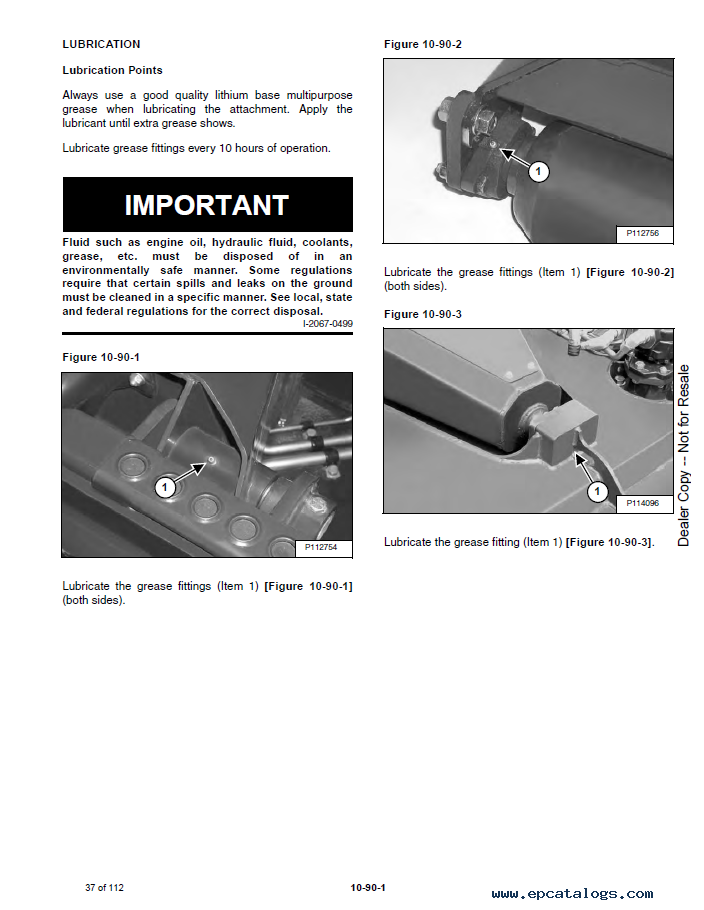 LUBRICATION

Lubrication Points

Always use a good quality lithium base multipurpose grease when lubricating the attachment. Apply the lubricant until extra grease shows.

Lubricate grease fittings every 10 hours of operation.

IMPORTANT

Fluid such as engine oil, hydraulic fluid, coolants, grease, etc. must be disposed of in an environmentally safe manner. Some regulations require that certain spills and leaks on the ground must be cleaned in a specific manner. See local, state and federal regulations for the correct disposal.

I-2067-0499

Figure 10-90-1

1

P112754

Lubricate the grease fittings (Item 1) [Figure 10-90-1] (both sides).

Figure 10-90-2

1

P112756

Lubricate the grease fittings (Item 1) [Figure 10-90-2] (both sides).

Figure 10-90-3

1

P114096

Lubricate the grease fitting (Item 1) [Figure 10-90-3].

Dealer Copy -- Not for Resale

37 of 112

10-90-1

www.epcatalogs.com