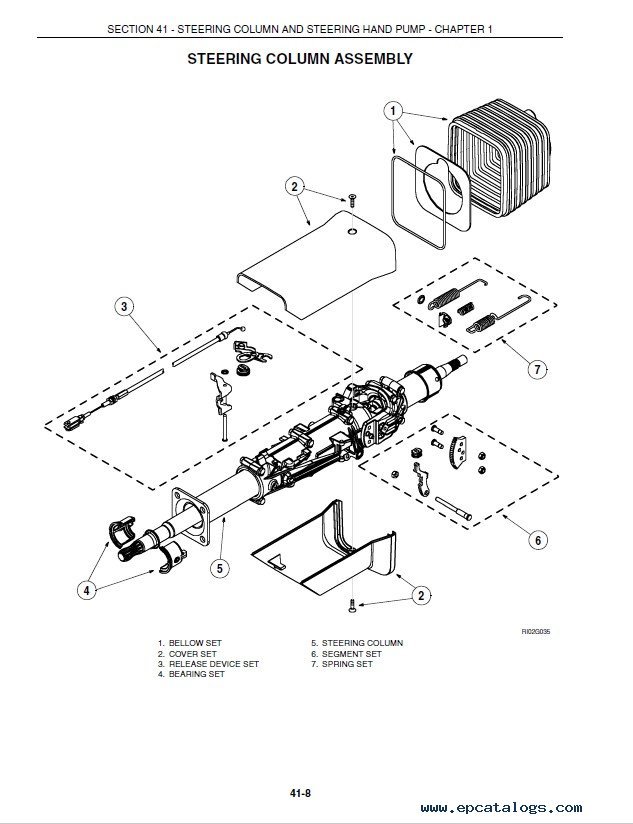 SECTION 41 - STEERING COLUMN AND STEERING HAND PUMP - CHAPTER 1

STEERING COLUMN ASSEMBLY

1

2

3

7

6

5

4

2

RI02G035

1. BELLOW SET
2. COVER SET
3. RELEASE DEVICE SET
4. BEARING SET

5. STEERING COLUMN
6. SEGMENT SET
7. SPRING SET

41-8

www.epcatalogs.com