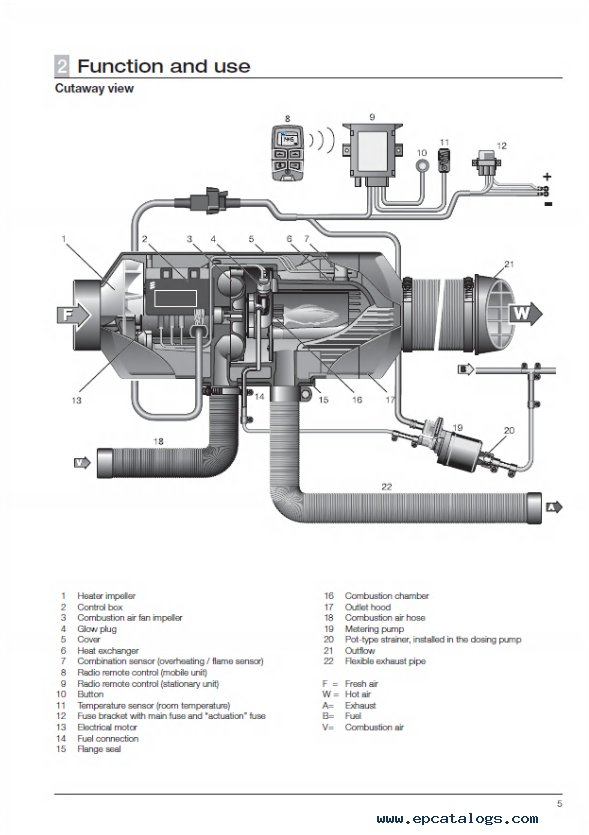 2 Function and use

Cutaway view

8 9 10 11 12
+
-
1 2 3 4 5 6 7 21
F W
B
13 14 15 16 17
19 20
18
V
22
A

1 Heater impeller
2 Control box
3 Combustion air fan impeller
4 Glow plug
5 Cover
6 Heat exchanger
7 Combination sensor (overheating / flame sensor)
8 Radio remote control (mobile unit)
9 Radio remote control (stationary unit)
10 Button
11 Temperature sensor (room temperature)
12 Fuse bracket with main fuse and "actuation" fuse
13 Electrical motor
14 Fuel connection
15 Flange seal

16 Combustion chamber
17 Outlet hood
18 Combustion air hose
19 Metering pump
20 Pot-type strainer, installed in the dosing pump
21 Outflow
22 Flexible exhaust pipe

F = Fresh air
W = Hot air
A= Exhaust
B= Fuel
V= Combustion air

5

www.epcatalogs.com