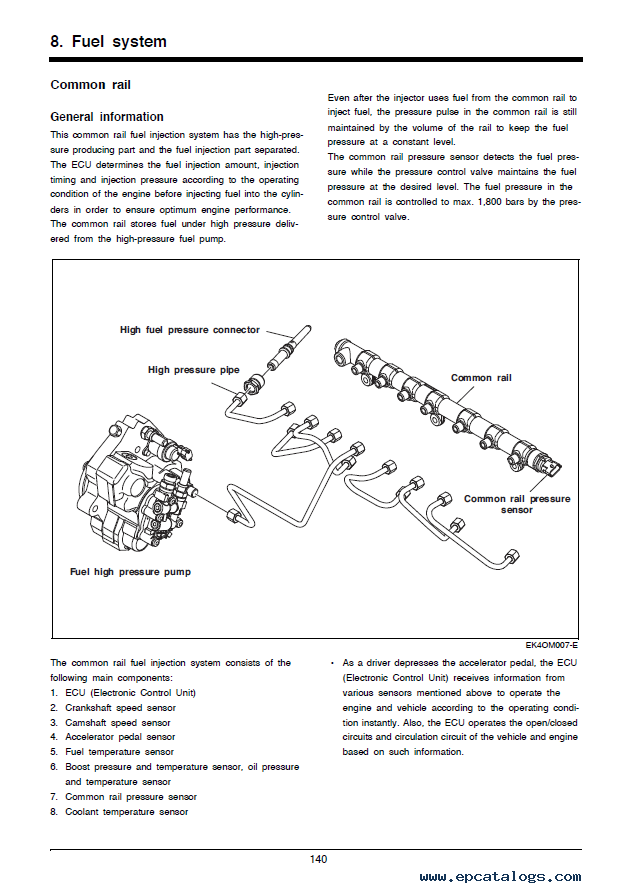 8. Fuel system

Common rail

General information

This common rail fuel injection system has the high-pressure producing part and the fuel injection part separated. The ECU determines the fuel injection amount, injection timing and injection pressure according to the operating condition of the engine before injecting fuel into the cylinders in order to ensure optimum engine performance.
The common rail stores fuel under high pressure delivered from the high-pressure fuel pump.

Even after the injector uses fuel from the common rail to inject fuel, the pressure pulse in the common rail is still maintained by the volume of the rail to keep the fuel pressure at a constant level.
The common rail pressure sensor detects the fuel pressure while the pressure control valve maintains the fuel pressure at the desired level. The fuel pressure in the common rail is controlled to max. 1,800 bars by the pressure control valve.

High fuel pressure connector
High pressure pipe
Common rail
Common rail pressure sensor
Fuel high pressure pump

EK4OM007-E

The common rail fuel injection system consists of the following main components:
1. ECU (Electronic Control Unit)
2. Crankshaft speed sensor
3. Camshaft speed sensor
4. Accelerator pedal sensor
5. Fuel temperature sensor
6. Boost pressure and temperature sensor, oil pressure and temperature sensor
7. Common rail pressure sensor
8. Coolant temperature sensor

• As a driver depresses the accelerator pedal, the ECU (Electronic Control Unit) receives information from various sensors mentioned above to operate the engine and vehicle according to the operating condition instantly. Also, the ECU operates the open/closed circuits and circulation circuit of the vehicle and engine based on such information.

140

www.epcatalogs.com