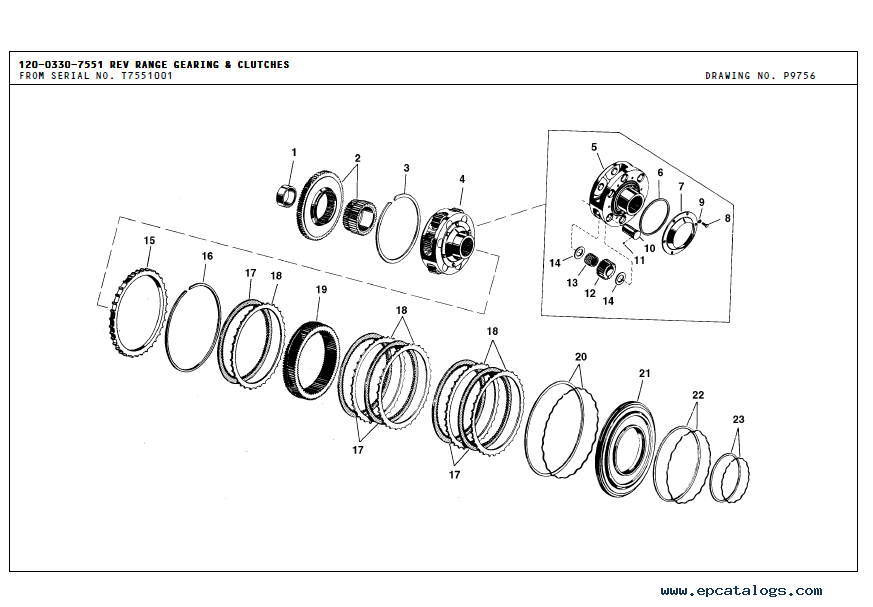 120-0330-7551 REV RANGE GEARING & CLUTCHES
FROM SERIAL NO. T7551001

DRAWING NO. P9756

1
2
3
4
5
6
7
9
8
10
11
14
13
12
14
15
16
17
18
19
18
17
18
17
20
21
22
23

www.epcatalogs.com