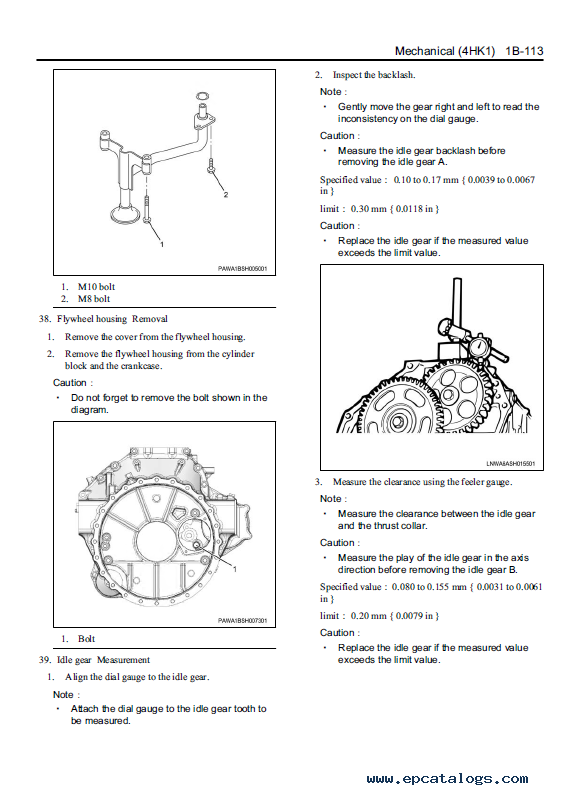 Mechanical (4HK1) 1B-113

2

1

PAWA1BSH005001

1. M10 bolt
2. M8 bolt

38. Flywheel housing Removal

1. Remove the cover from the flywheel housing.
2. Remove the flywheel housing from the cylinder block and the crankcase.

Caution :

• Do not forget to remove the bolt shown in the diagram.

1

PAWA1BSH007301

1. Bolt

39. Idle gear Measurement

1. Align the dial gauge to the idle gear.

Note :

• Attach the dial gauge to the idle gear tooth to be measured.

2. Inspect the backlash.

Note :

• Gently move the gear right and left to read the inconsistency on the dial gauge.

Caution :

• Measure the idle gear backlash before removing the idle gear A.

Specified value : 0.10 to 0.17 mm { 0.0039 to 0.0067 in }

limit : 0.30 mm { 0.0118 in }

Caution :

• Replace the idle gear if the measured value exceeds the limit value.

LNWA8ASH015501

3. Measure the clearance using the feeler gauge.

Note :

• Measure the clearance between the idle gear and the thrust collar.

Caution :

• Measure the play of the idle gear in the axis direction before removing the idle gear B.

Specified value : 0.080 to 0.155 mm { 0.0031 to 0.0061 in }

limit : 0.20 mm { 0.0079 in }

Caution :

• Replace the idle gear if the measured value exceeds the limit value.

www.epcatalogs.com