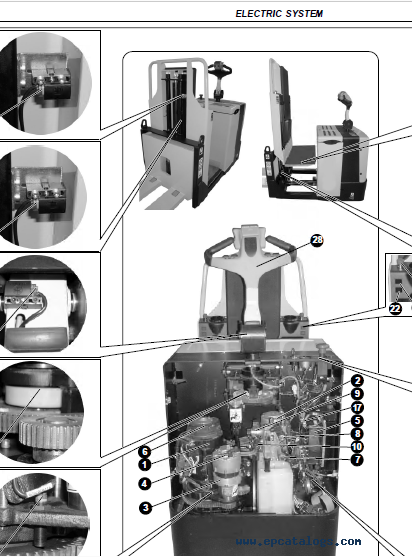 ELECTRIC SYSTEM

28

22

2
9
17
5
8
10
7
6
1
4
3

www.epcatalogs.com