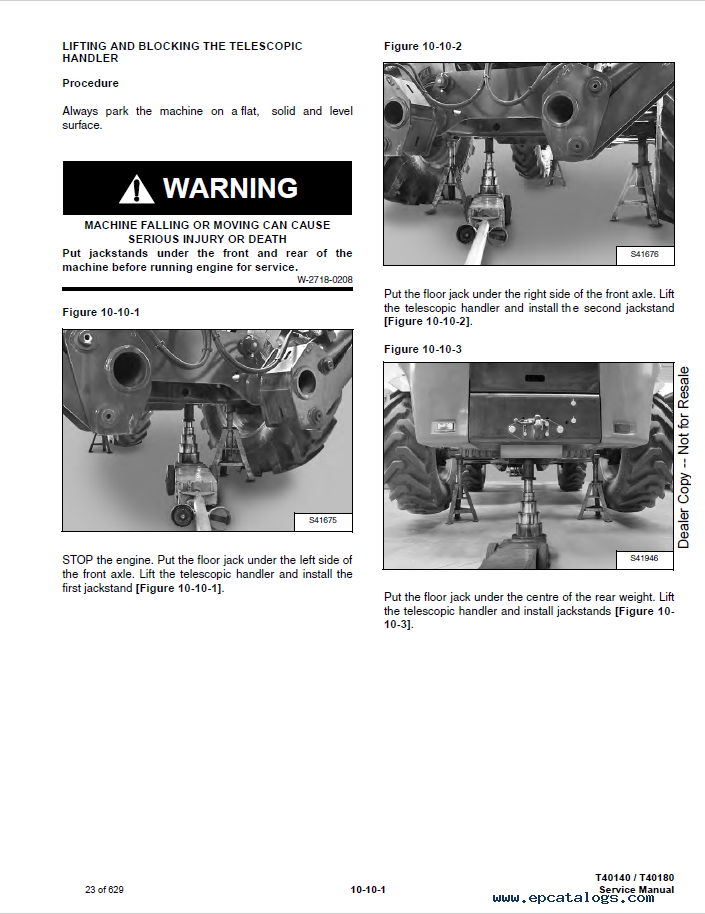 LIFTING AND BLOCKING THE TELESCOPIC HANDLER

Procedure

Always park the machine on a flat, solid and level surface.

WARNING

MACHINE FALLING OR MOVING CAN CAUSE SERIOUS INJURY OR DEATH
Put jackstands under the front and rear of the machine before running engine for service.

W-2718-0208

Figure 10-10-1

S41675

STOP the engine. Put the floor jack under the left side of the front axle. Lift the telescopic handler and install the first jackstand [Figure 10-10-1].

Figure 10-10-2

S41676

Put the floor jack under the right side of the front axle. Lift the telescopic handler and install the second jackstand [Figure 10-10-2].

Figure 10-10-3

S41946

Put the floor jack under the centre of the rear weight. Lift the telescopic handler and install jackstands [Figure 10-10-3].

Dealer Copy -- Not for Resale

23 of 629

10-10-1

T40140 / T40180
Service Manual

www.epcatalogs.com