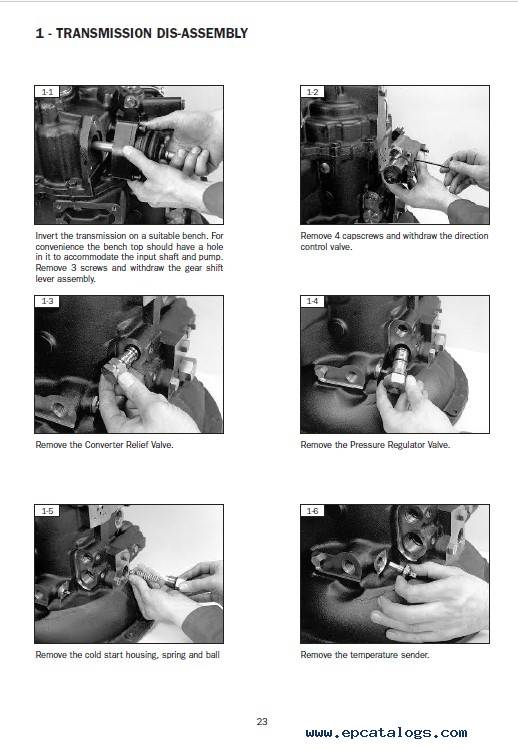 1 - TRANSMISSION DIS-ASSEMBLY

1-1

Invert the transmission on a suitable bench. For convenience the bench top should have a hole in it to accommodate the input shaft and pump. Remove 3 screws and withdraw the gear shift lever assembly.

1-2

Remove 4 capscrews and withdraw the direction control valve.

1-3

Remove the Converter Relief Valve.

1-4

Remove the Pressure Regulator Valve.

1-5

Remove the cold start housing, spring and ball

1-6

Remove the temperature sender.

23

www.epcatalogs.com