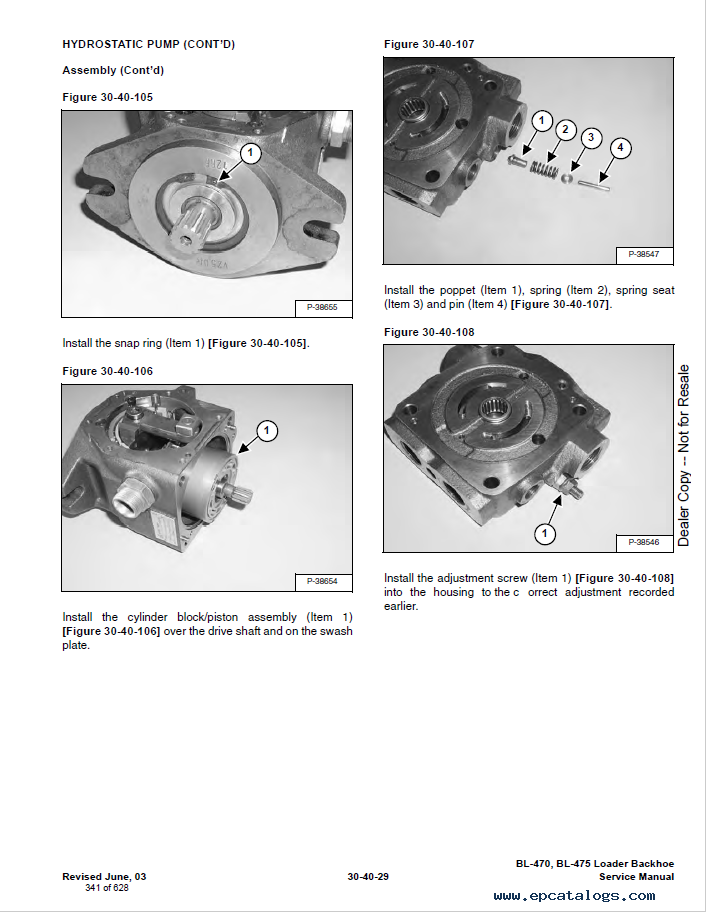 HYDROSTATIC PUMP (CONT'D)

Assembly (Cont'd)

Figure 30-40-105

1

P-38655

Install the snap ring (Item 1) [Figure 30-40-105].

Figure 30-40-106

1

P-38654

Install the cylinder block/piston assembly (Item 1) [Figure 30-40-106] over the drive shaft and on the swash plate.

Figure 30-40-107

1 2 3 4

P-38547

Install the poppet (Item 1), spring (Item 2), spring seat (Item 3) and pin (Item 4) [Figure 30-40-107].

Figure 30-40-108

1

P-38546

Install the adjustment screw (Item 1) [Figure 30-40-108] into the housing to the c orrect adjustment recorded earlier.

Dealer Copy -- Not for Resale

Revised June, 03
341 of 628

30-40-29

BL-470, BL-475 Loader Backhoe
Service Manual

www.epcatalogs.com