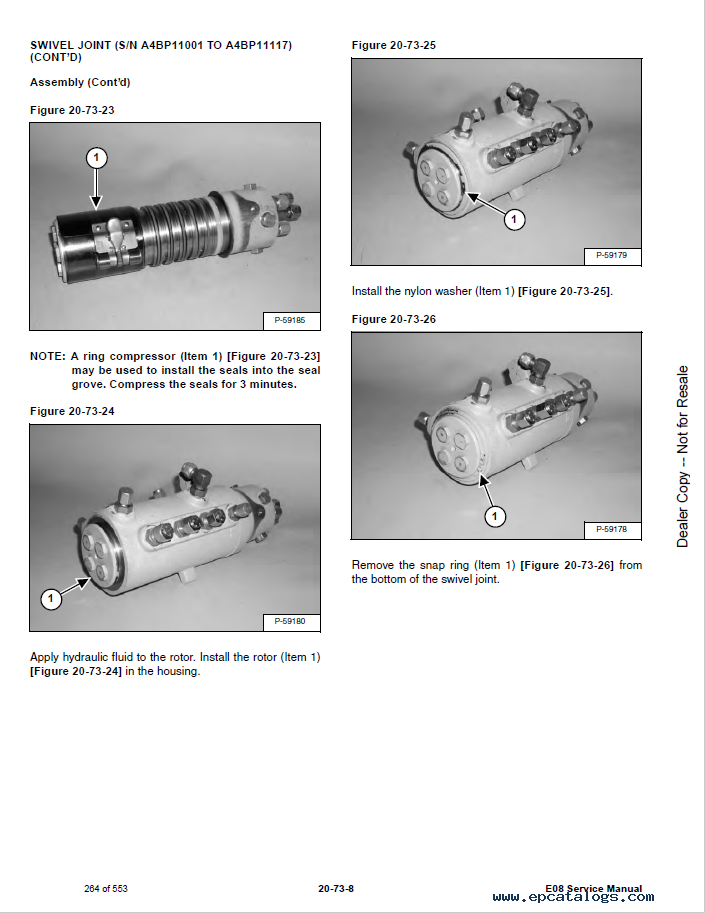 SWIVEL JOINT (S/N A4BP11001 TO A4BP11117) (CONT'D)

Assembly (Cont'd)

Figure 20-73-23

1

P-59185

NOTE: A ring compressor (Item 1) [Figure 20-73-23] may be used to install the seals into the seal grove. Compress the seals for 3 minutes.

Figure 20-73-24

1

P-59180

Apply hydraulic fluid to the rotor. Install the rotor (Item 1) [Figure 20-73-24] in the housing.

Figure 20-73-25

1

P-59179

Install the nylon washer (Item 1) [Figure 20-73-25].

Figure 20-73-26

1

P-59178

Remove the snap ring (Item 1) [Figure 20-73-26] from the bottom of the swivel joint.

Dealer Copy -- Not for Resale

264 of 553

20-73-8

E08 Service Manual

www.epcatalogs.com