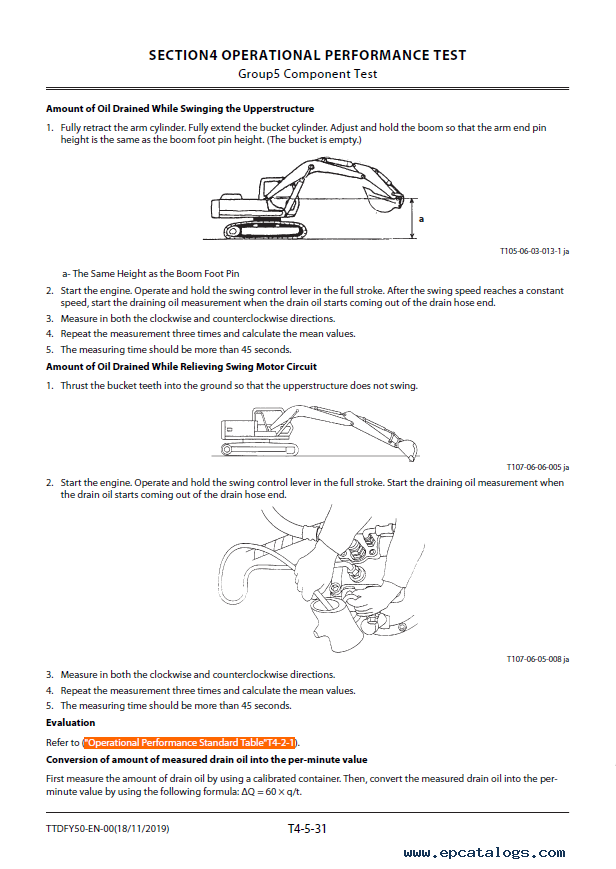 SECTION4 OPERATIONAL PERFORMANCE TEST
Group5 Component Test

Amount of Oil Drained While Swinging the Upperstructure

1. Fully retract the arm cylinder. Fully extend the bucket cylinder. Adjust and hold the boom so that the arm end pin height is the same as the boom foot pin height. (The bucket is empty.)

a

T105-06-03-013-1 ja

a- The Same Height as the Boom Foot Pin

2. Start the engine. Operate and hold the swing control lever in the full stroke. After the swing speed reaches a constant speed, start the draining oil measurement when the drain oil starts coming out of the drain hose end.
3. Measure in both the clockwise and counterclockwise directions.
4. Repeat the measurement three times and calculate the mean values.
5. The measuring time should be more than 45 seconds.

Amount of Oil Drained While Relieving Swing Motor Circuit

1. Thrust the bucket teeth into the ground so that the upperstructure does not swing.

T107-06-06-005 ja

2. Start the engine. Operate and hold the swing control lever in the full stroke. Start the draining oil measurement when the drain oil starts coming out of the drain hose end.

T107-06-05-008 ja

3. Measure in both the clockwise and counterclockwise directions.
4. Repeat the measurement three times and calculate the mean values.
5. The measuring time should be more than 45 seconds.

Evaluation

Refer to ("Operational Performance Standard Table"T4-2-1).

Conversion of amount of measured drain oil into the per-minute value

First measure the amount of drain oil by using a calibrated container. Then, convert the measured drain oil into the per-minute value by using the following formula: $\Delta Q = 60 \times q/t$.

TTDFY50-EN-00(18/11/2019)

T4-5-31

www.epcatalogs.com