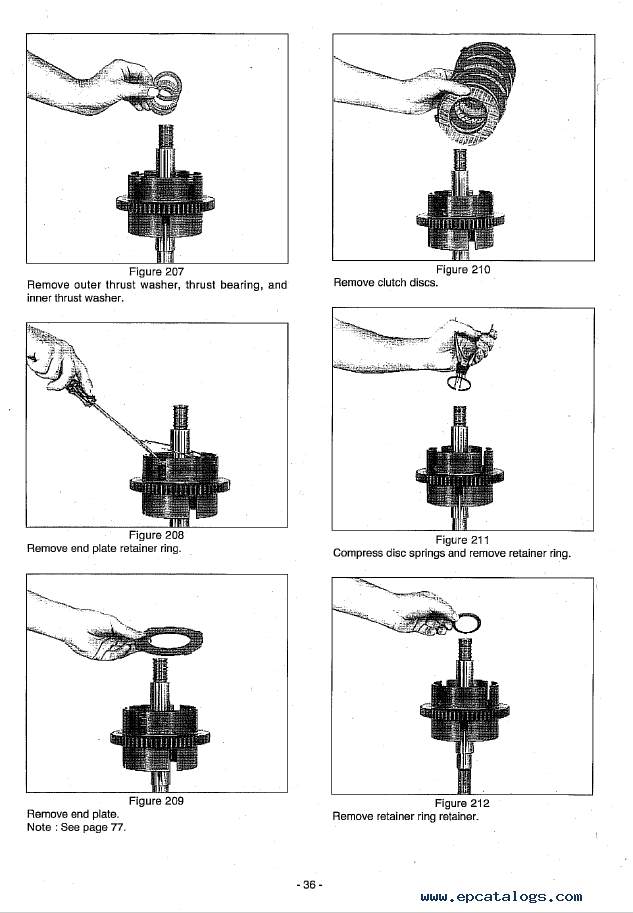 Figure 207
Remove outer thrust washer, thrust bearing, and inner thrust washer.

Figure 208
Remove end plate retainer ring.

Figure 209
Remove end plate.
Note : See page 77.

Figure 210
Remove clutch discs.

Figure 211
Compress disc springs and remove retainer ring.

Figure 212
Remove retainer ring retainer.

- 36 -

www.epcatalogs.com