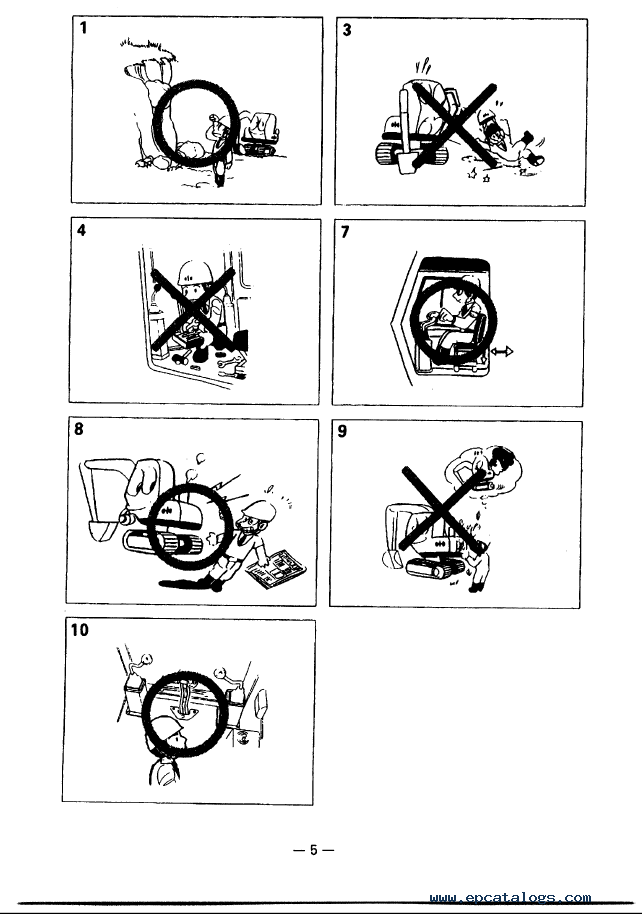 1

3

4

7

8

9

10

— 5 —

www.epcatalogs.com