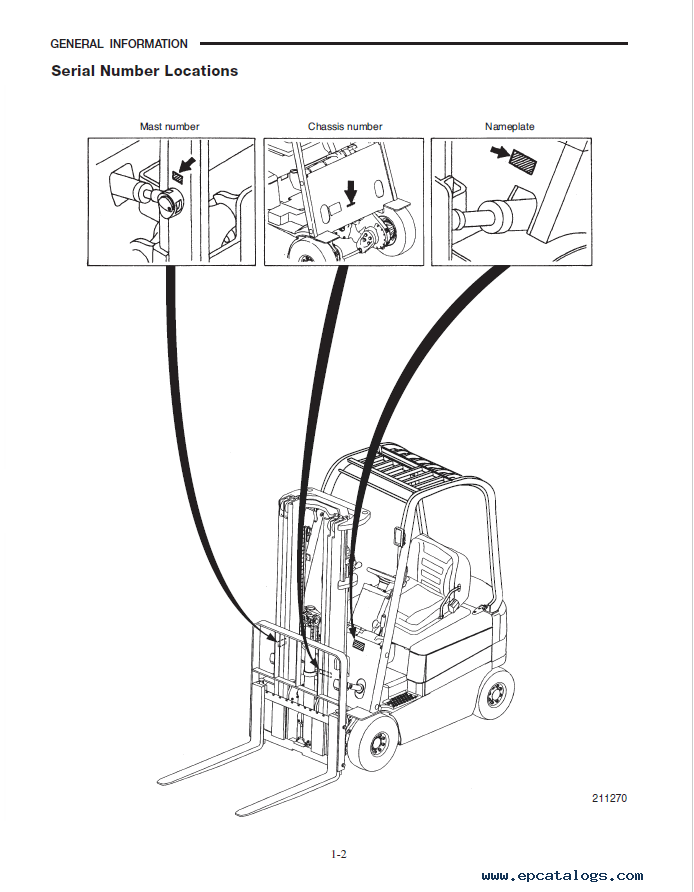 GENERAL INFORMATION

Serial Number Locations

Mast number

Chassis number

Nameplate

211270

1-2

www.epcatalogs.com