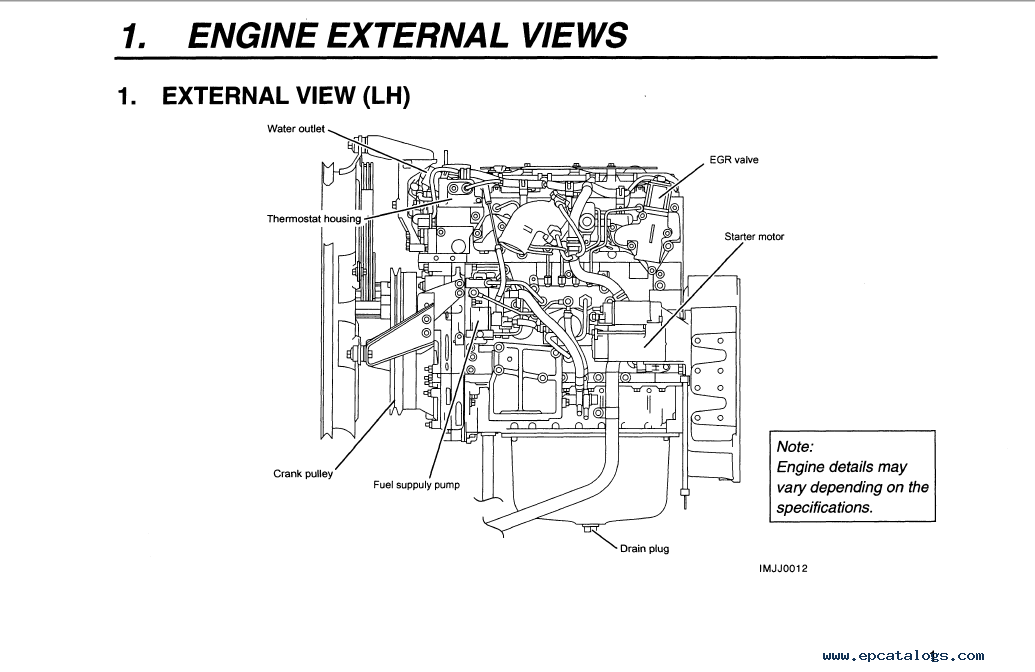 1. ENGINE EXTERNAL VIEWS

1. EXTERNAL VIEW (LH)

Water outlet

Thermostat housing

EGR valve

Starter motor

Crank pulley

Fuel suppuly pump

Drain plug

Note:
Engine details may vary depending on the specifications.

IMJJ0012

www.epcatalogs.com