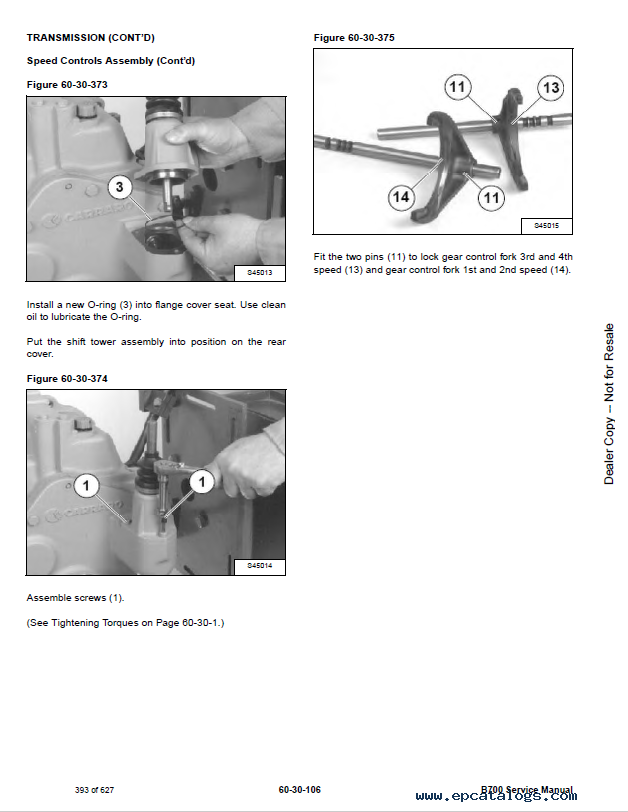 TRANSMISSION (CONT'D)

Speed Controls Assembly (Cont'd)

Figure 60-30-373

3

CARRARO

S45013

Install a new O-ring (3) into flange cover seat. Use clean oil to lubricate the O-ring.

Put the shift tower assembly into position on the rear cover.

Figure 60-30-374

1

1

CARRARO

S45014

Assemble screws (1).

(See Tightening Torques on Page 60-30-1.)

Figure 60-30-375

11

13

14

11

S45015

Fit the two pins (11) to lock gear control fork 3rd and 4th speed (13) and gear control fork 1st and 2nd speed (14).

Dealer Copy -- Not for Resale

393 of 627

60-30-106

B700 Service Manual

www.epcatalogs.com